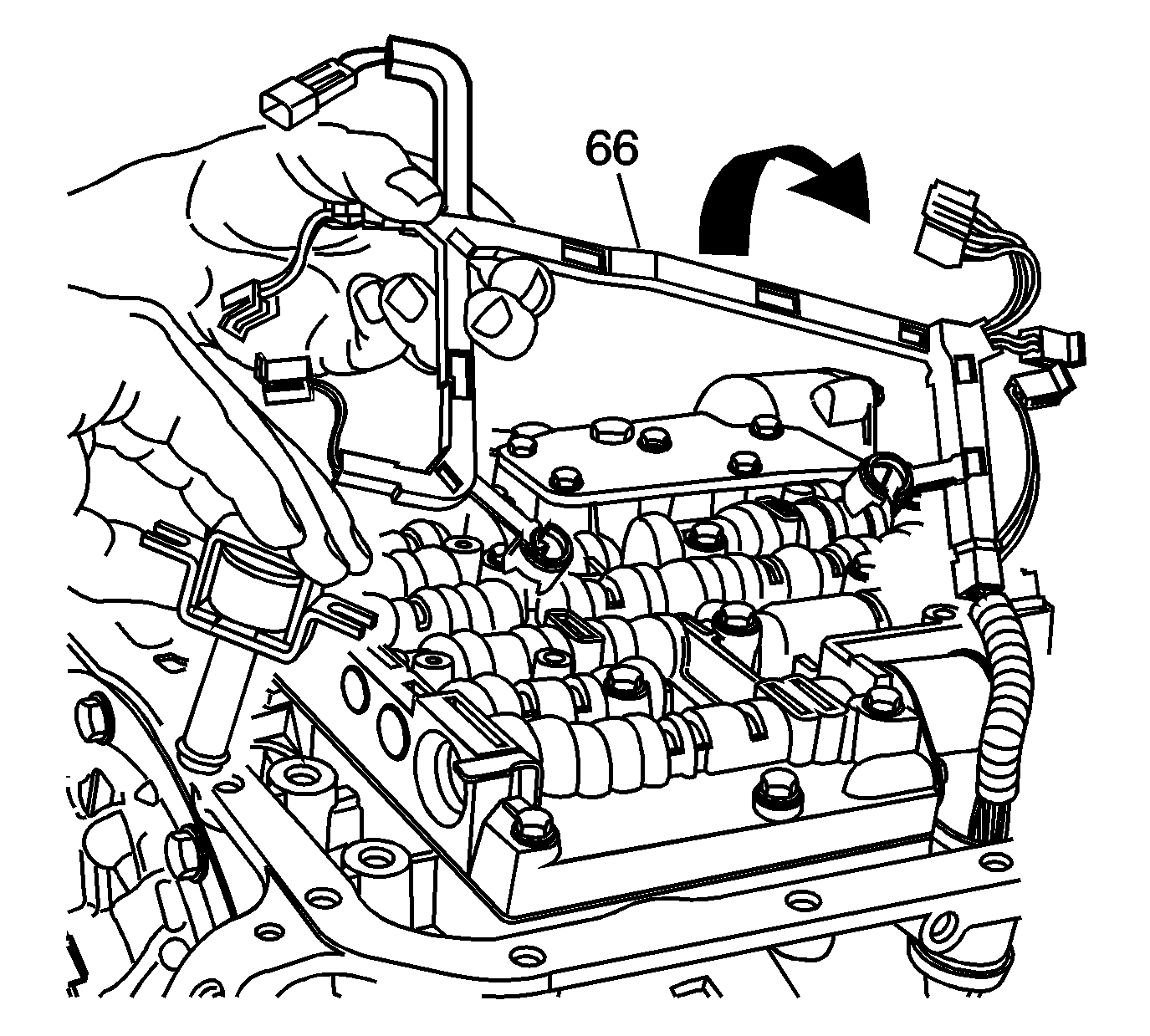 66