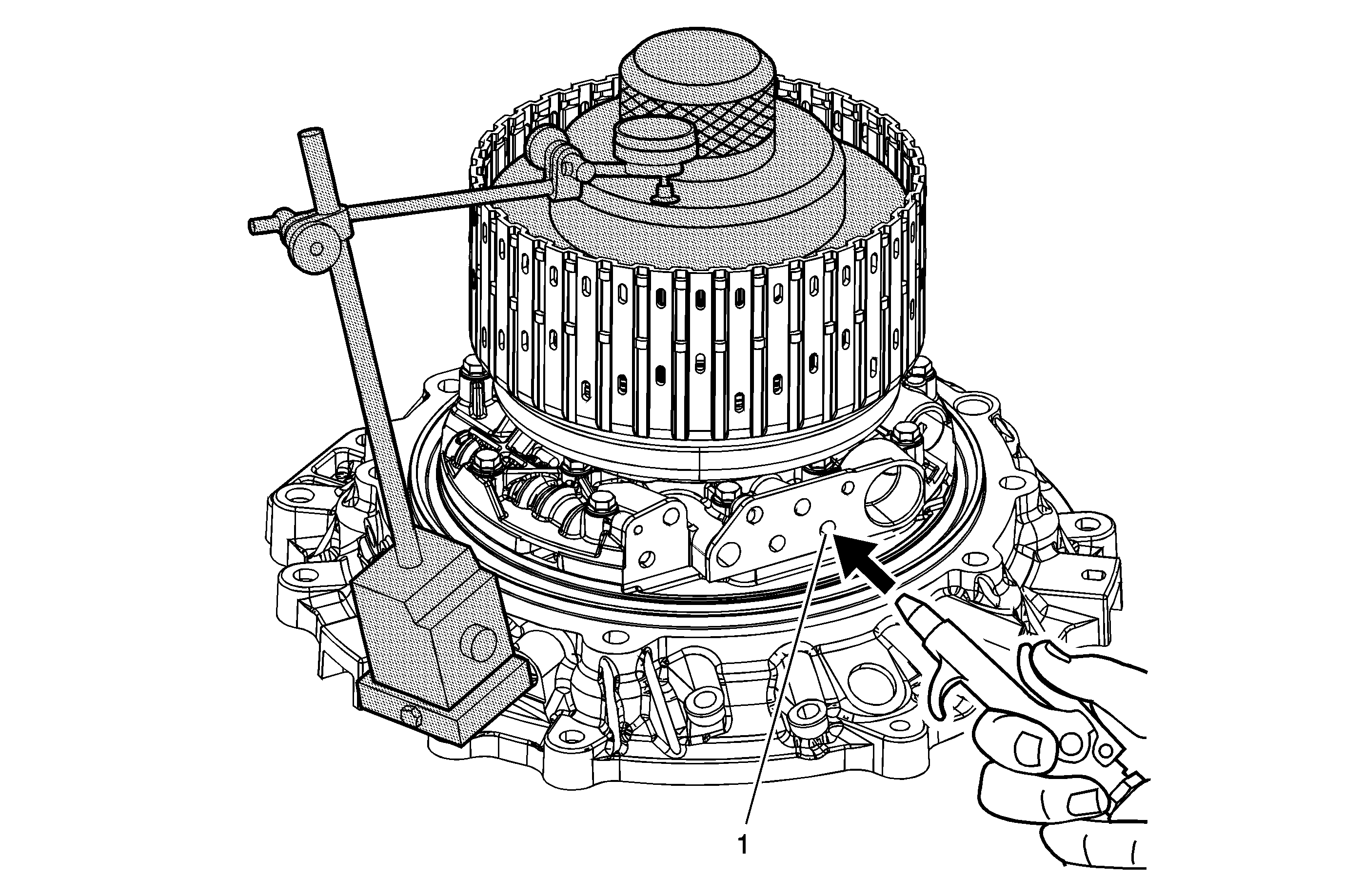 1