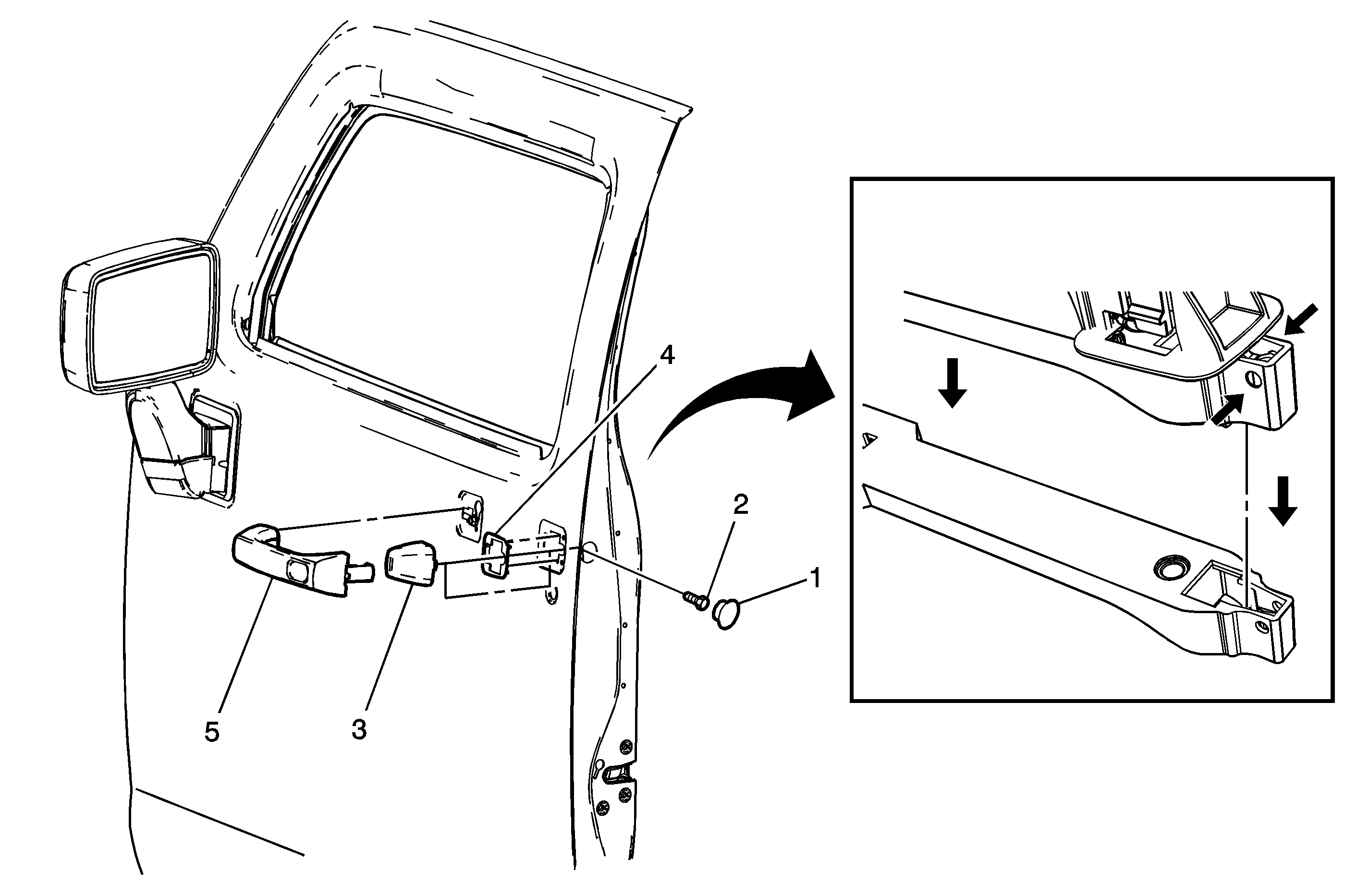 4
2
1
5
3