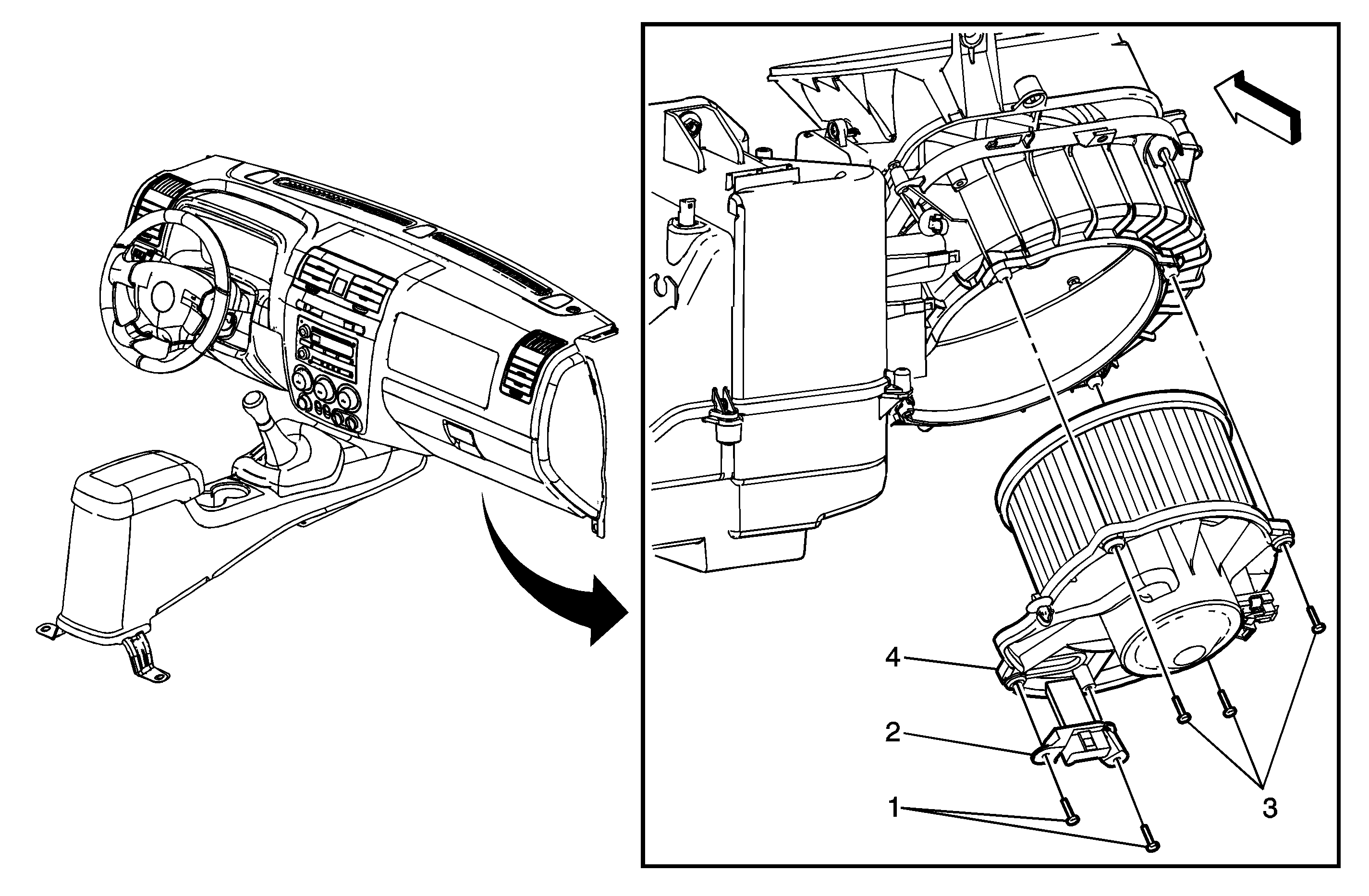 4
2
1
3