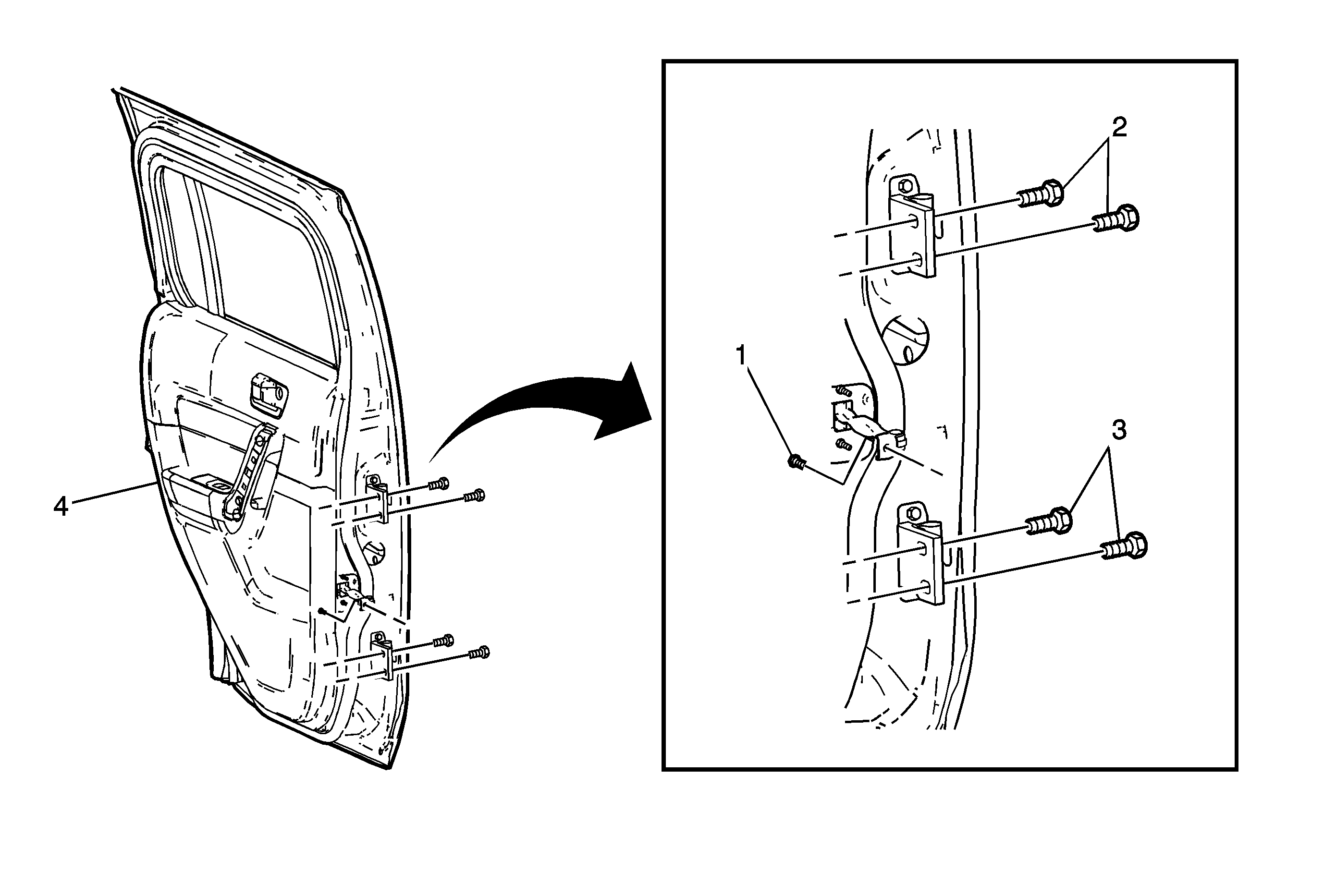 4

2

1

3