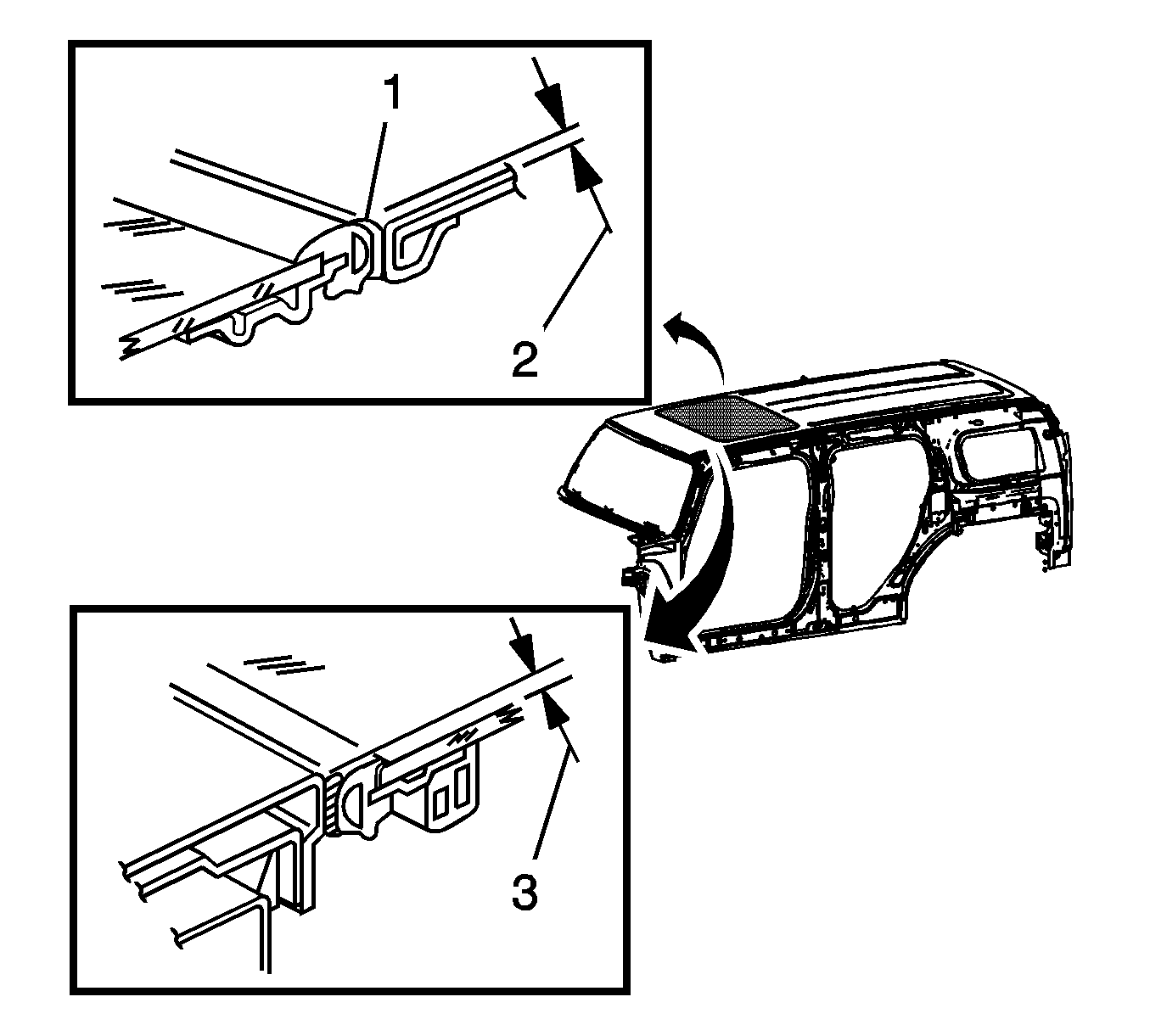 1

2

3