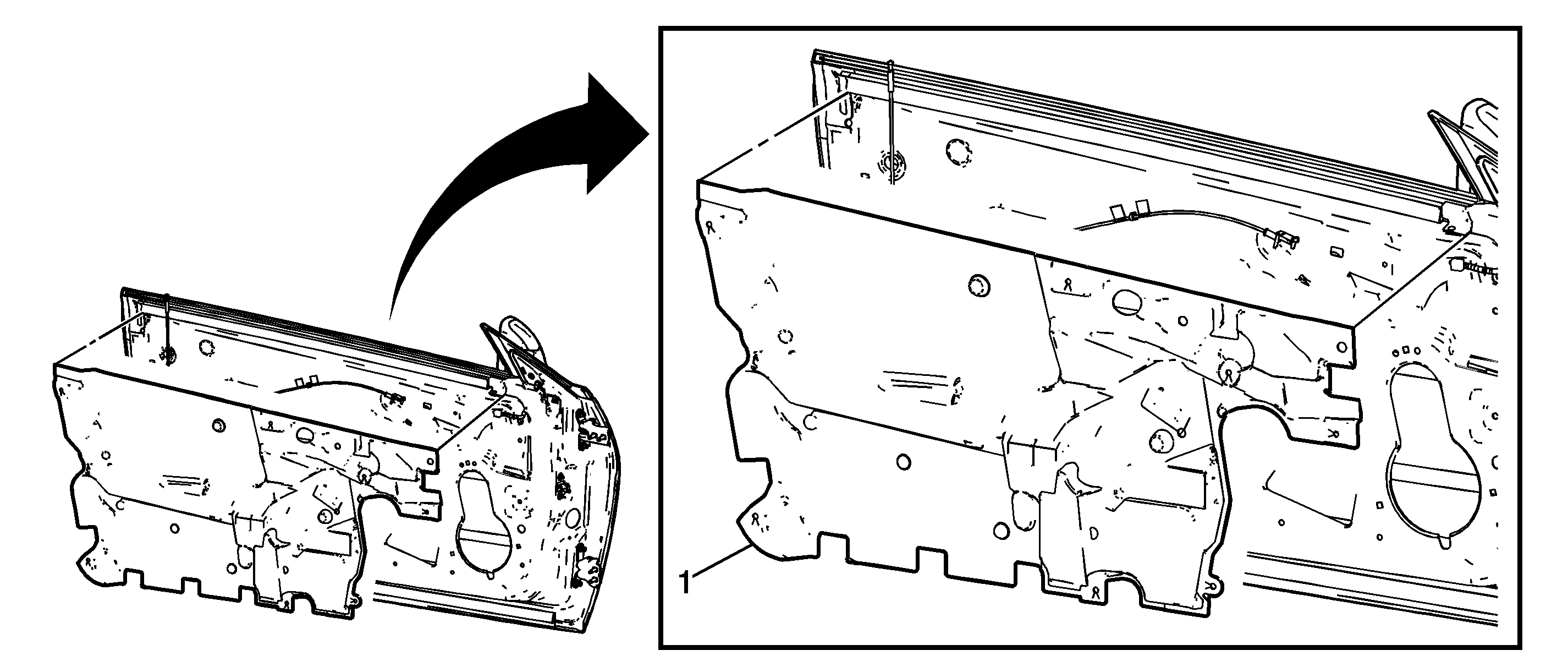 1