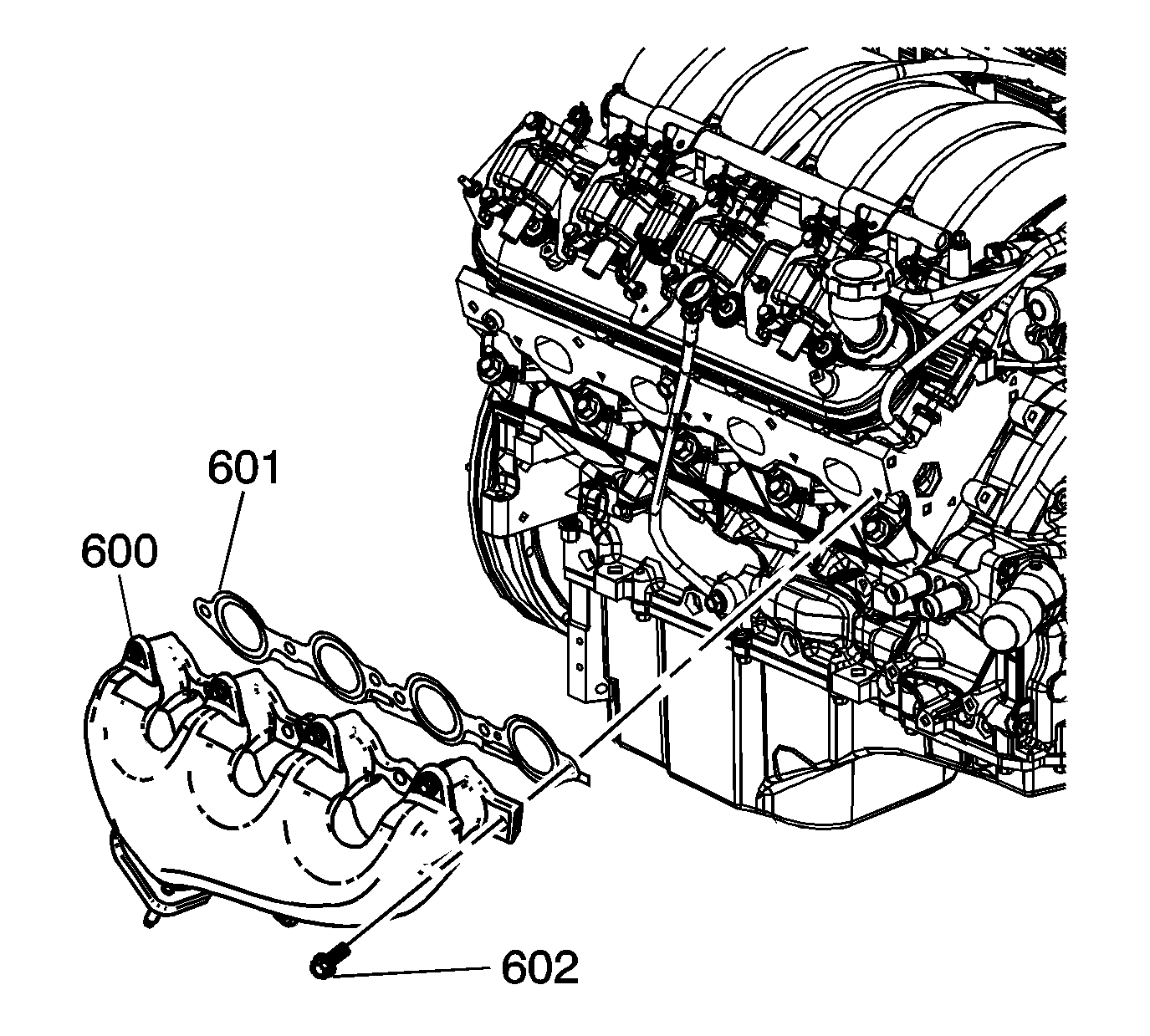 601
600
602