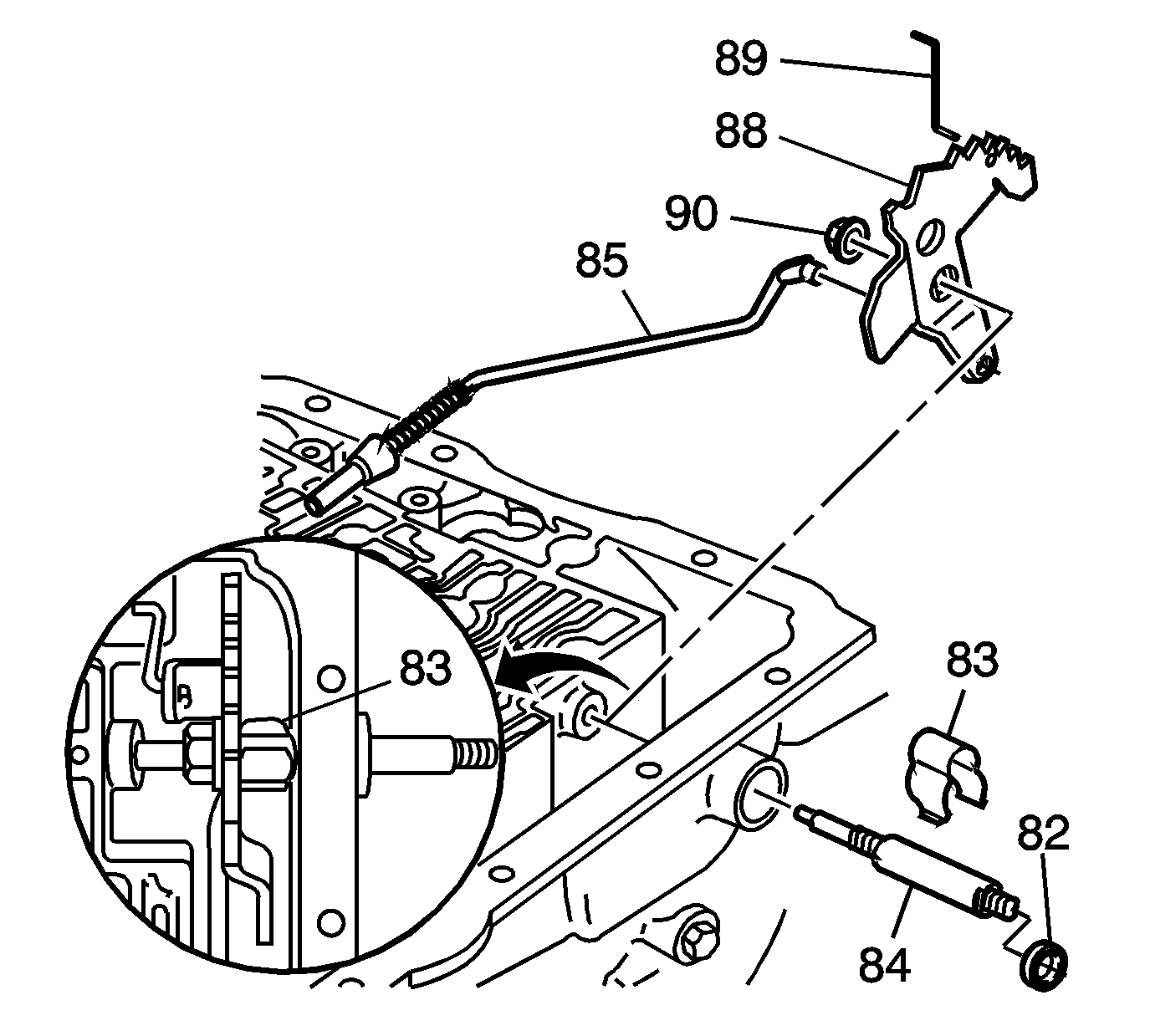 89
88
90
85
83
83
82
84