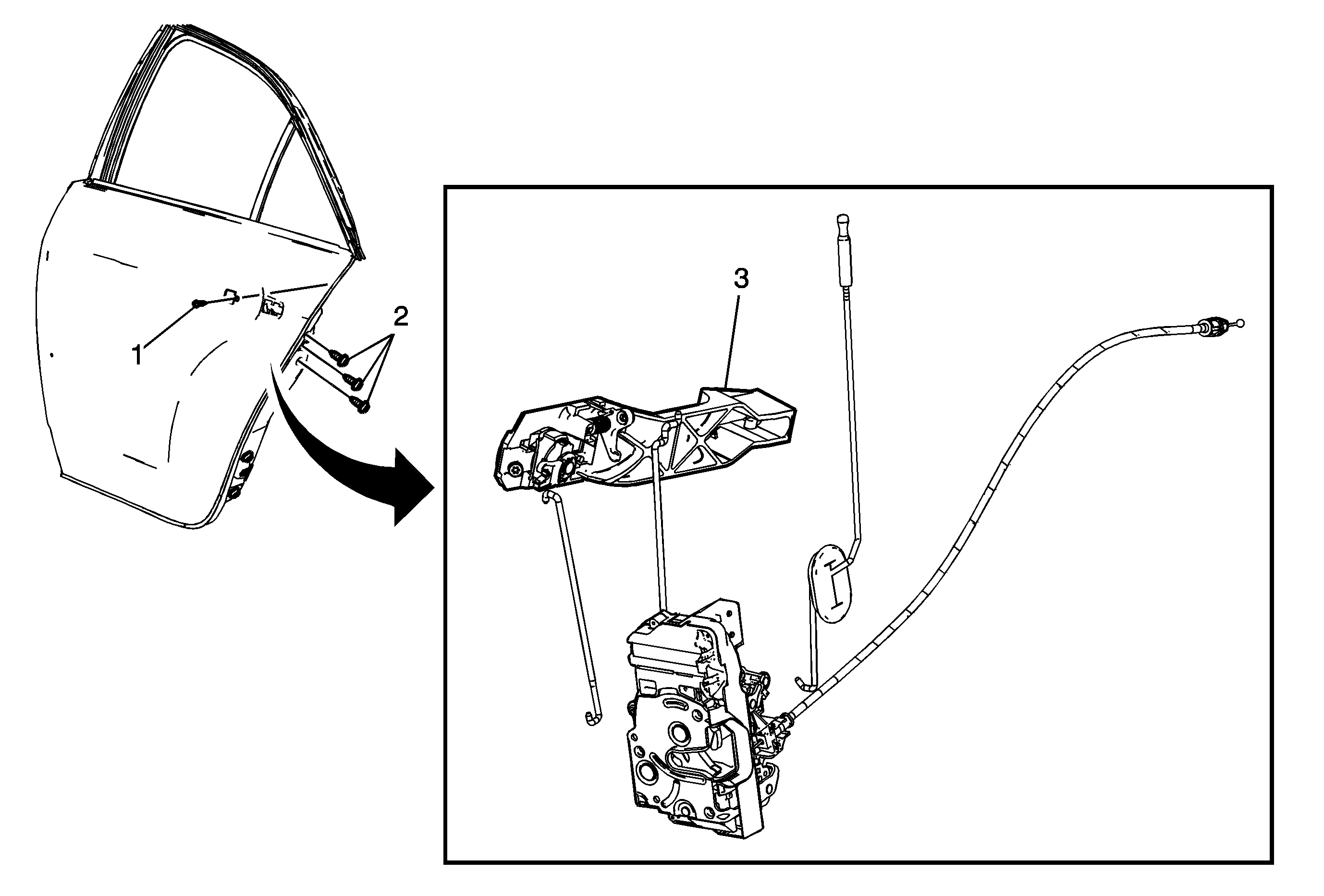 1
2
3