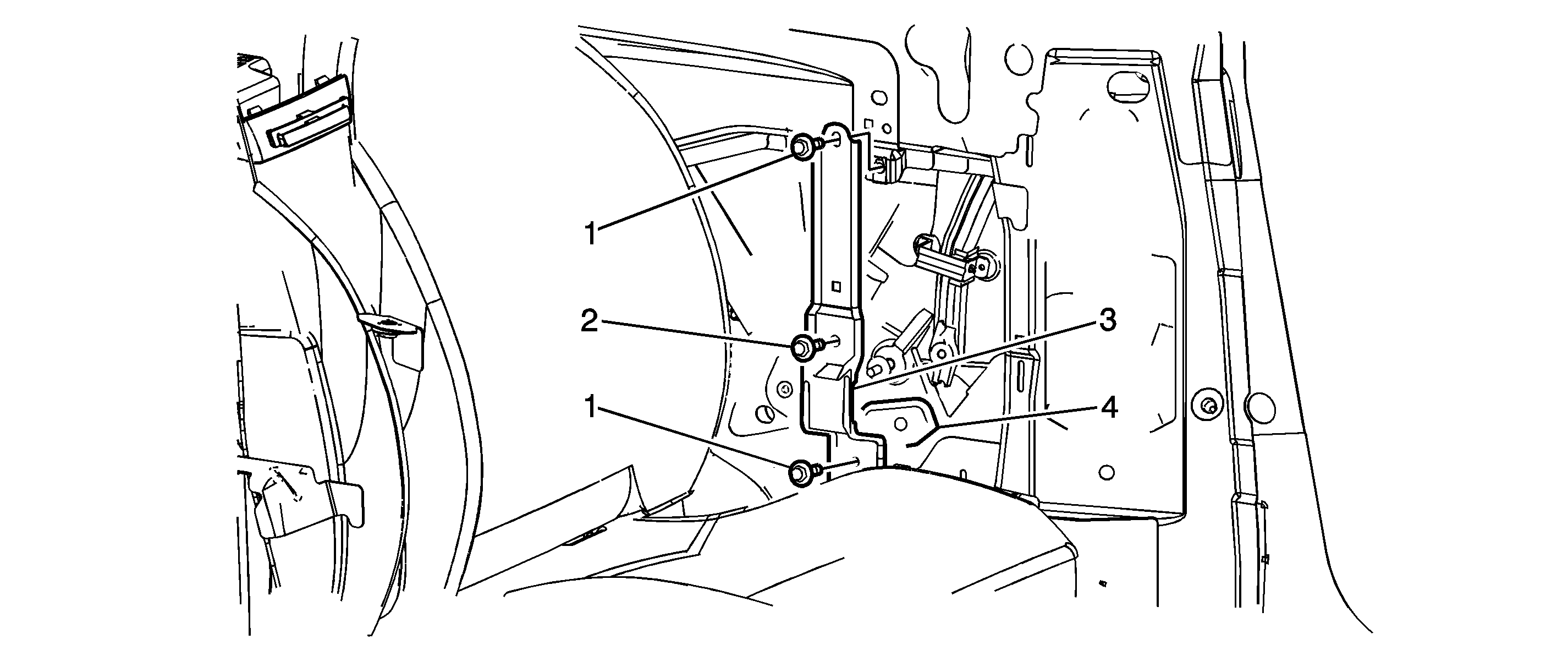 1
2
3
1
4