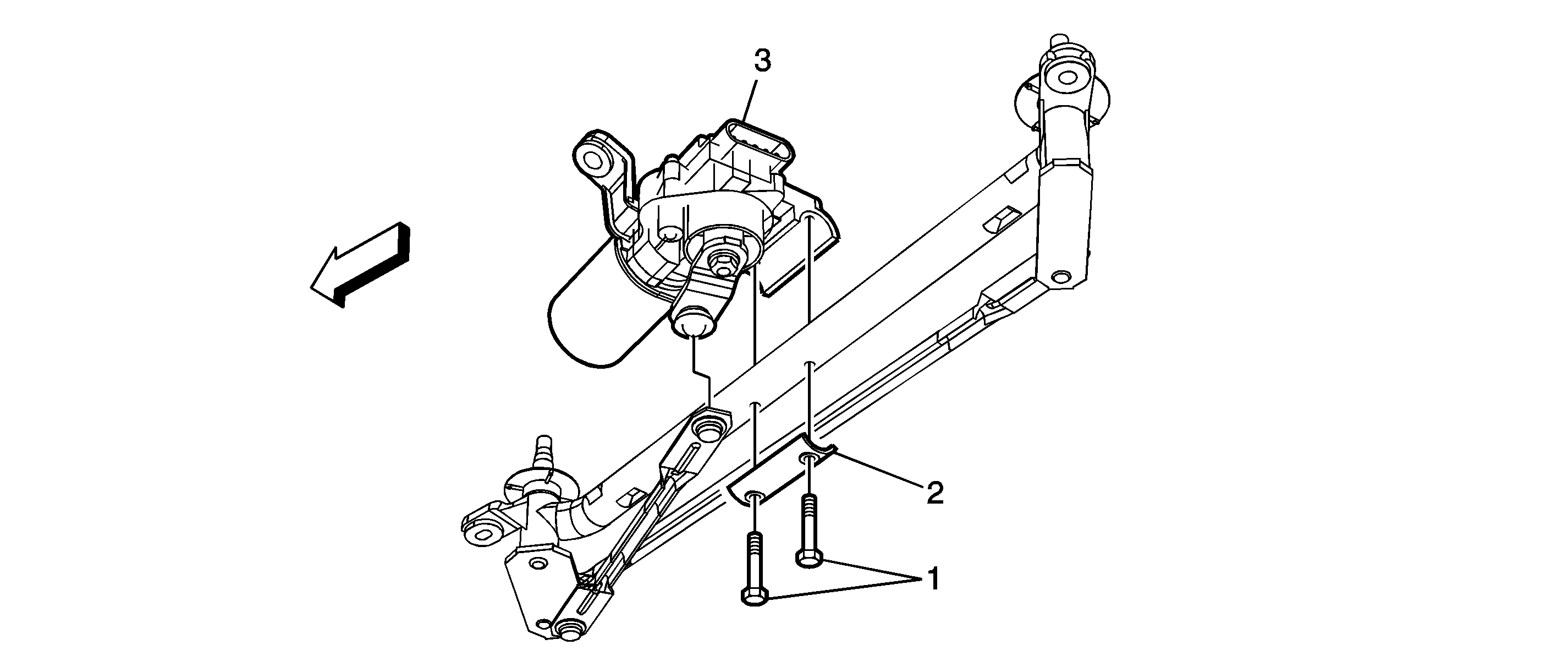 3
2
1