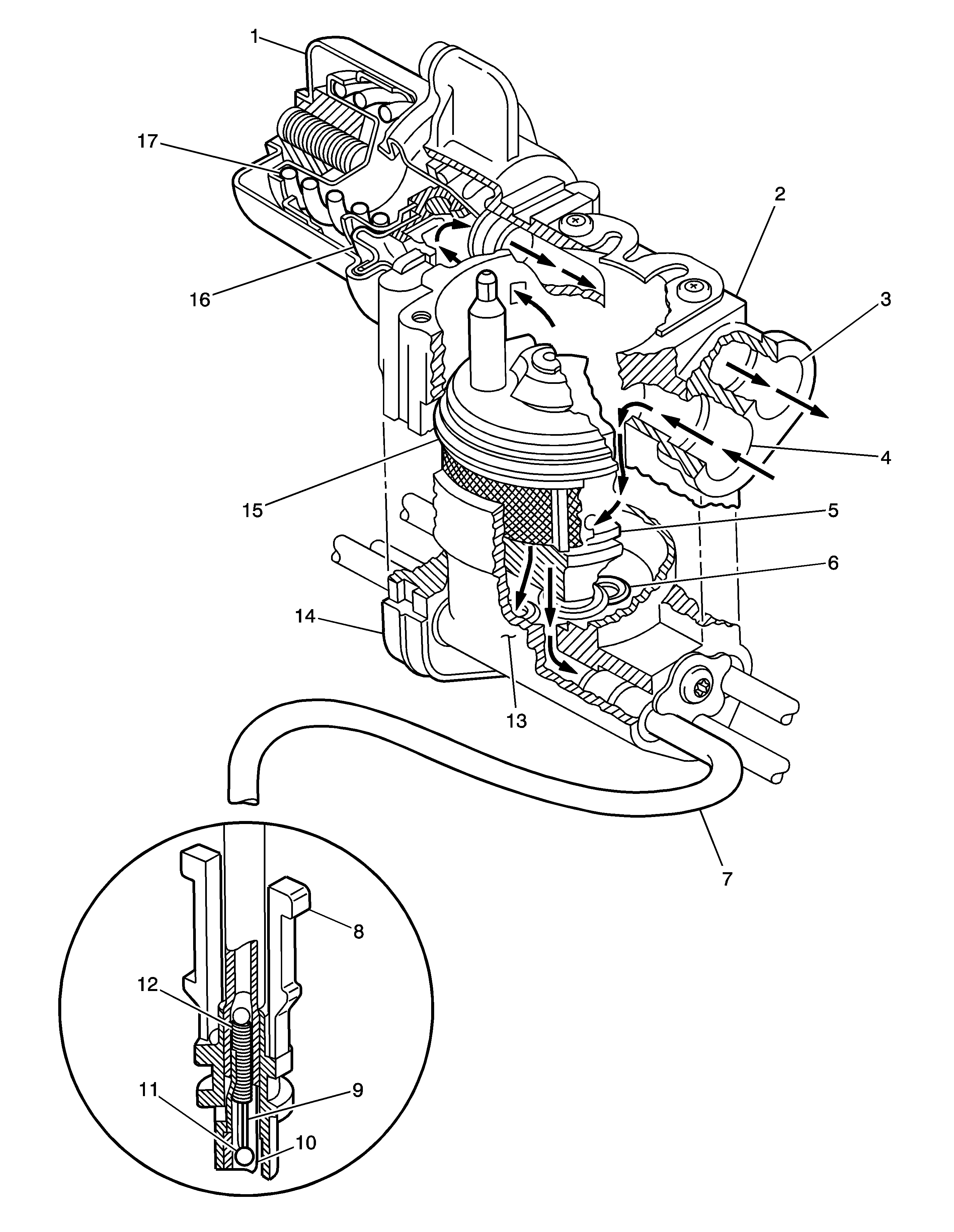 1
17
2
16
3
4
15
5
6
14
13
7
8
12
11
9
10