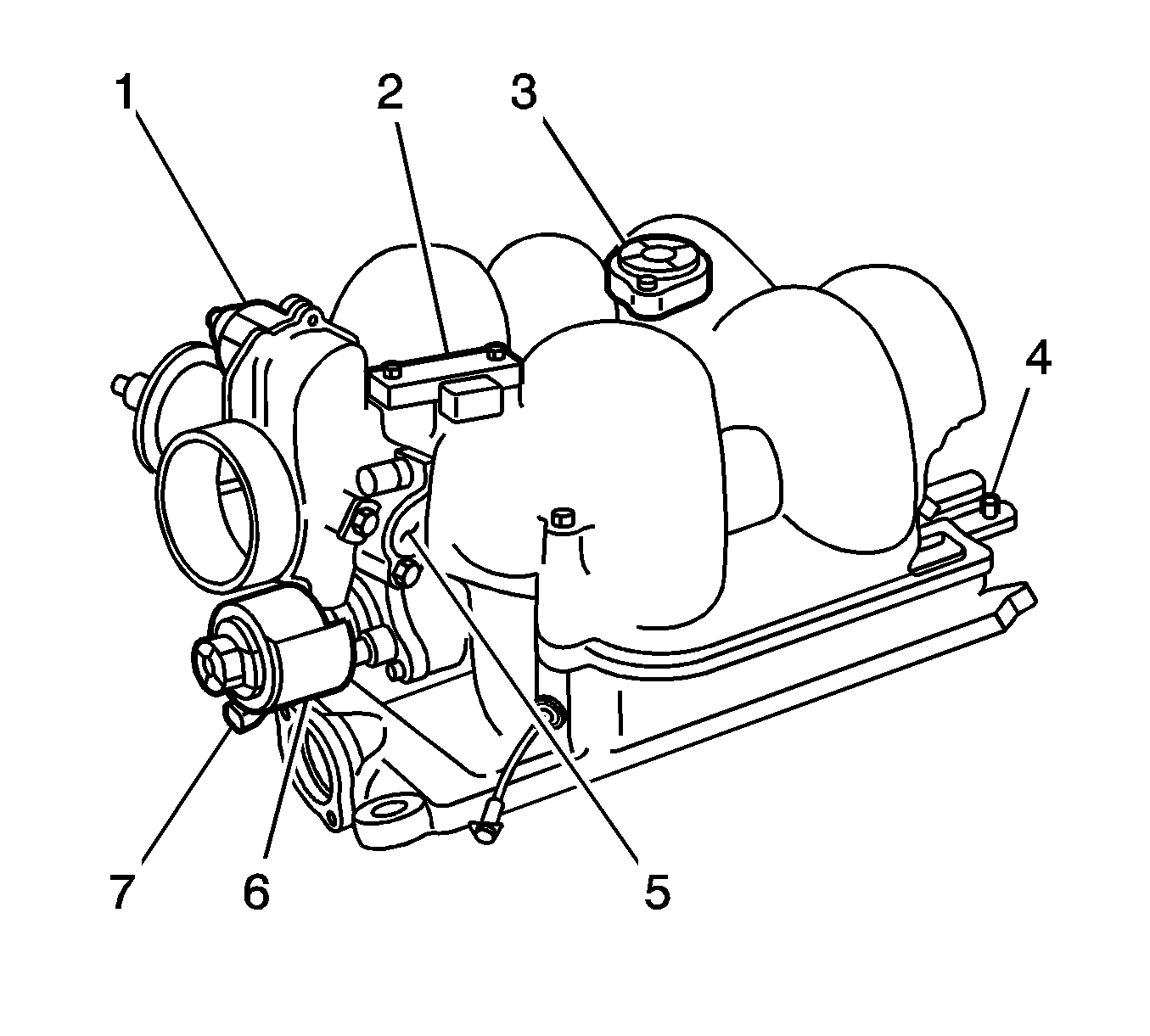 1
2
3
4
7
6
5