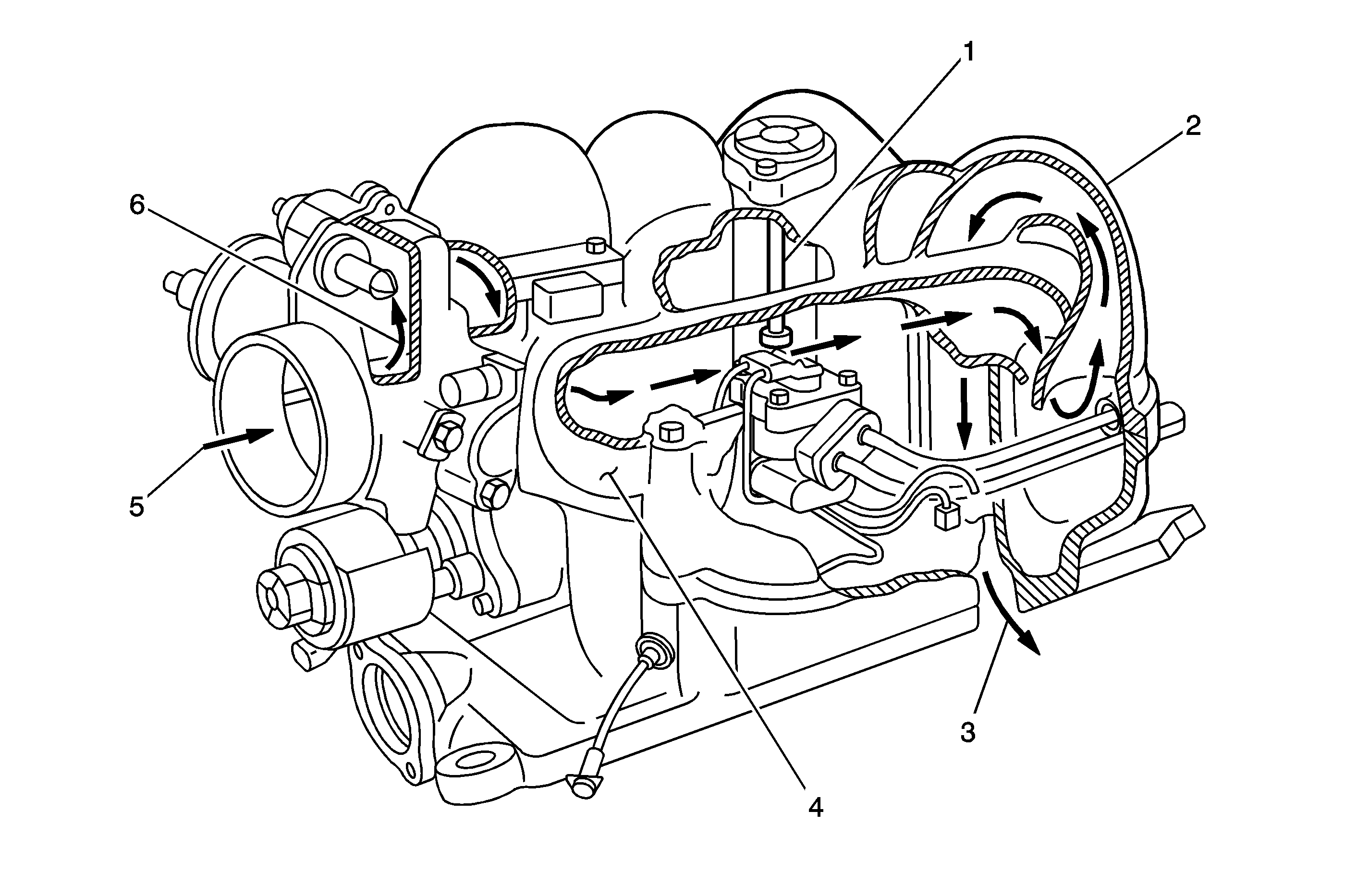 1
2
6
5
3
4