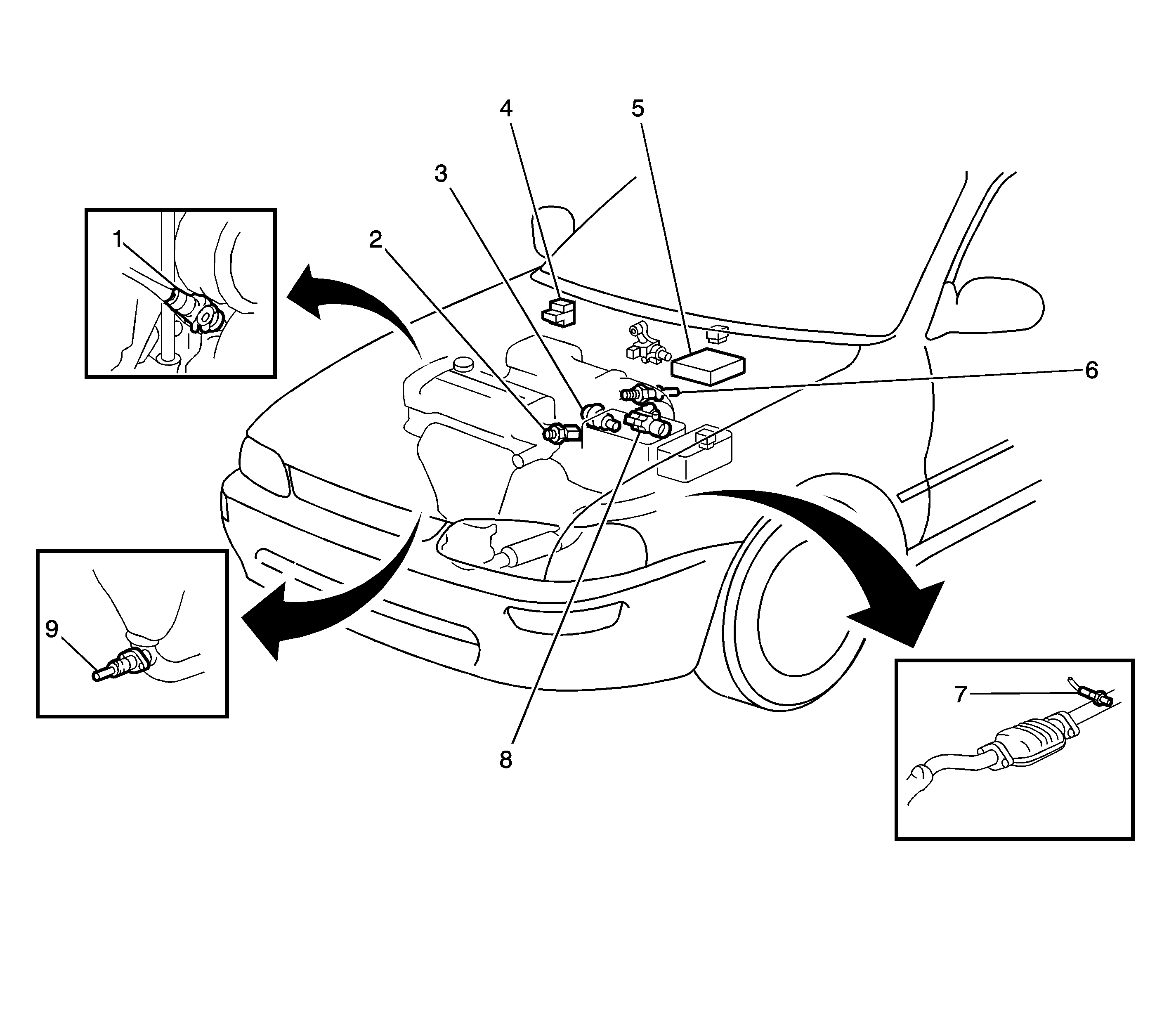 4
5
3
1
2
6
9
7
8