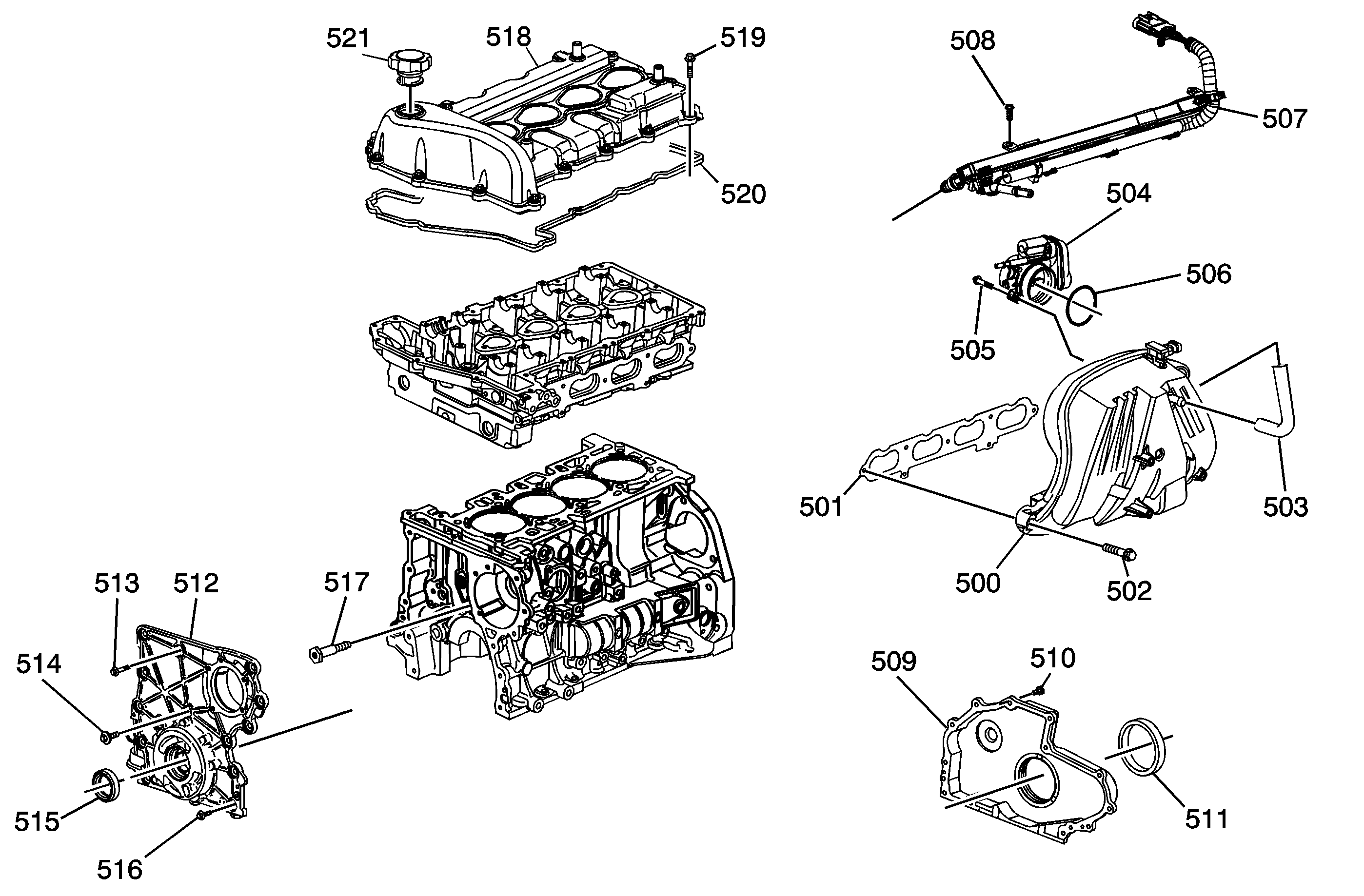 521
518
519
520
508
507
504
506
505
503
501
500
502
513
512
517
514
515
516
509
510
511