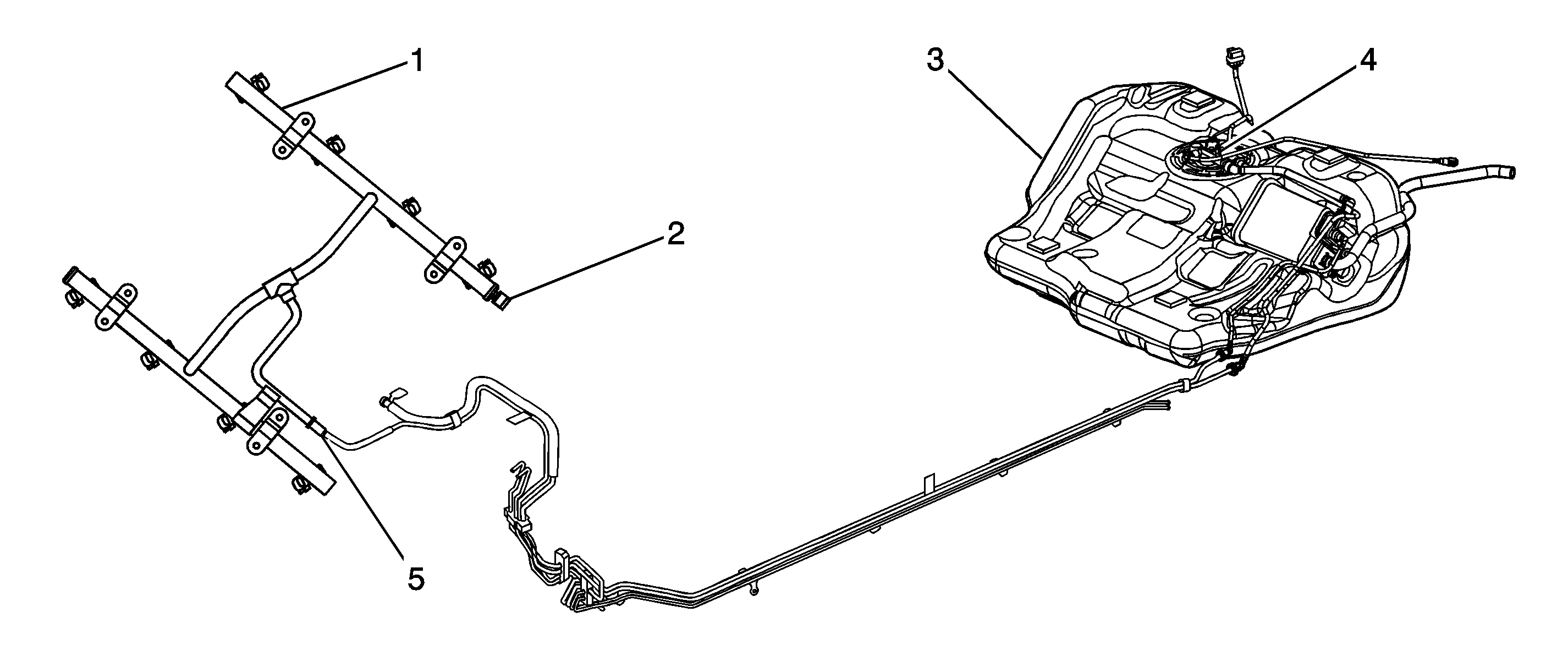 1
3
4
2
5