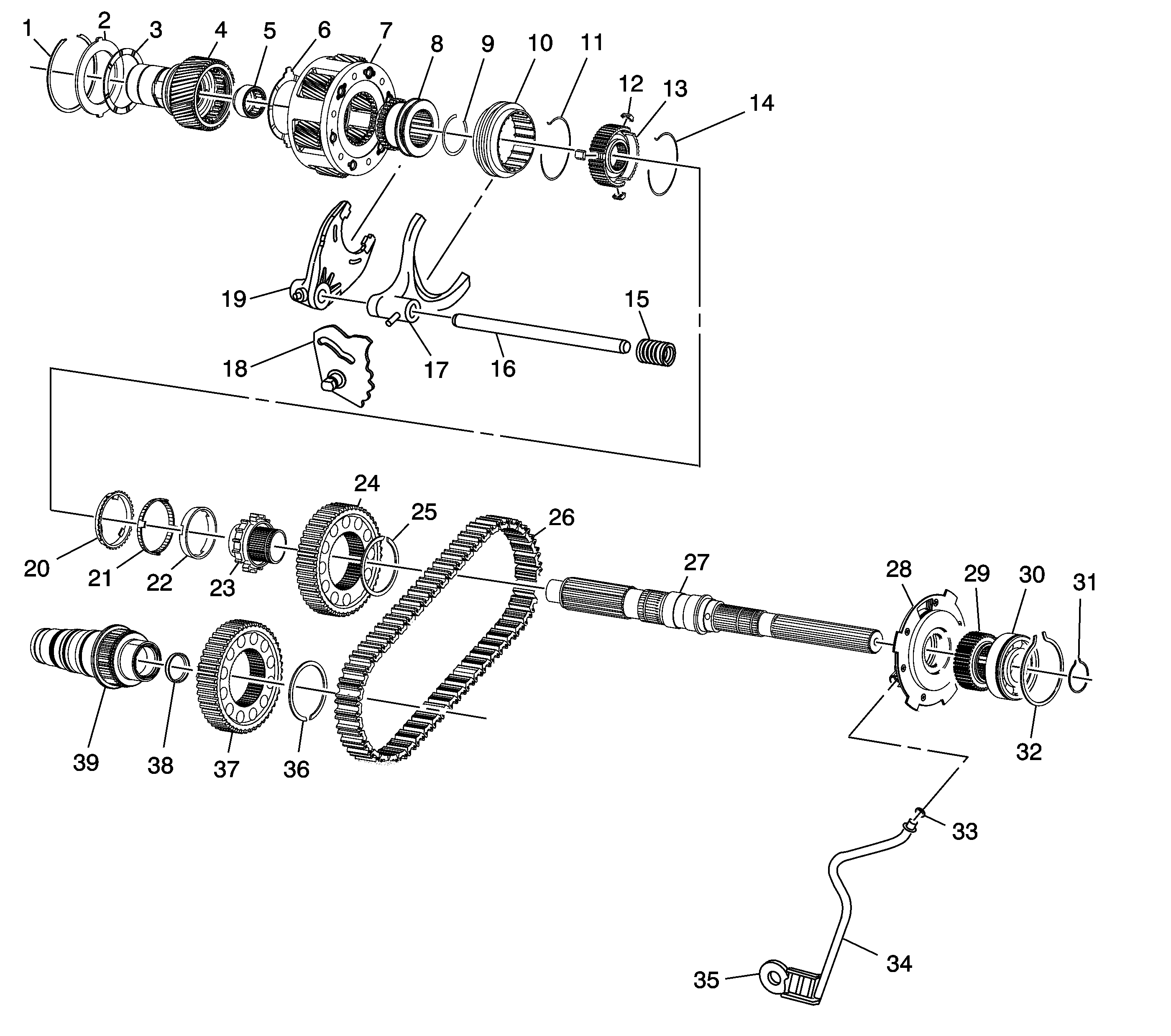 1
2
3
4
5
6
7
8
9
10
11
12
13
14
19
15
18
17
16
24
25
26
20
21
22
23
27
28
29
30
31
39
38
37
36
32
33
34
35