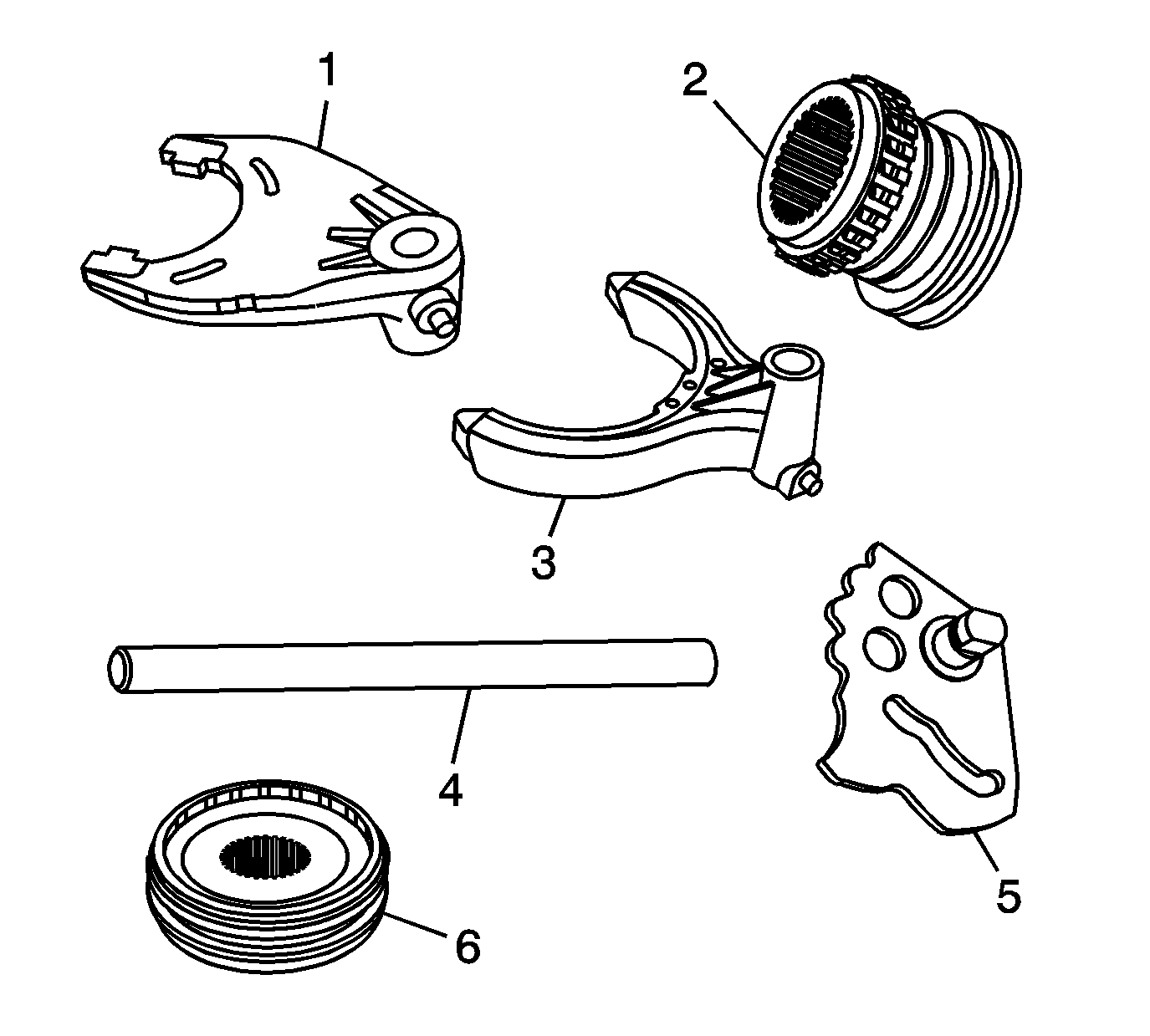 1
2
3
4
5
6