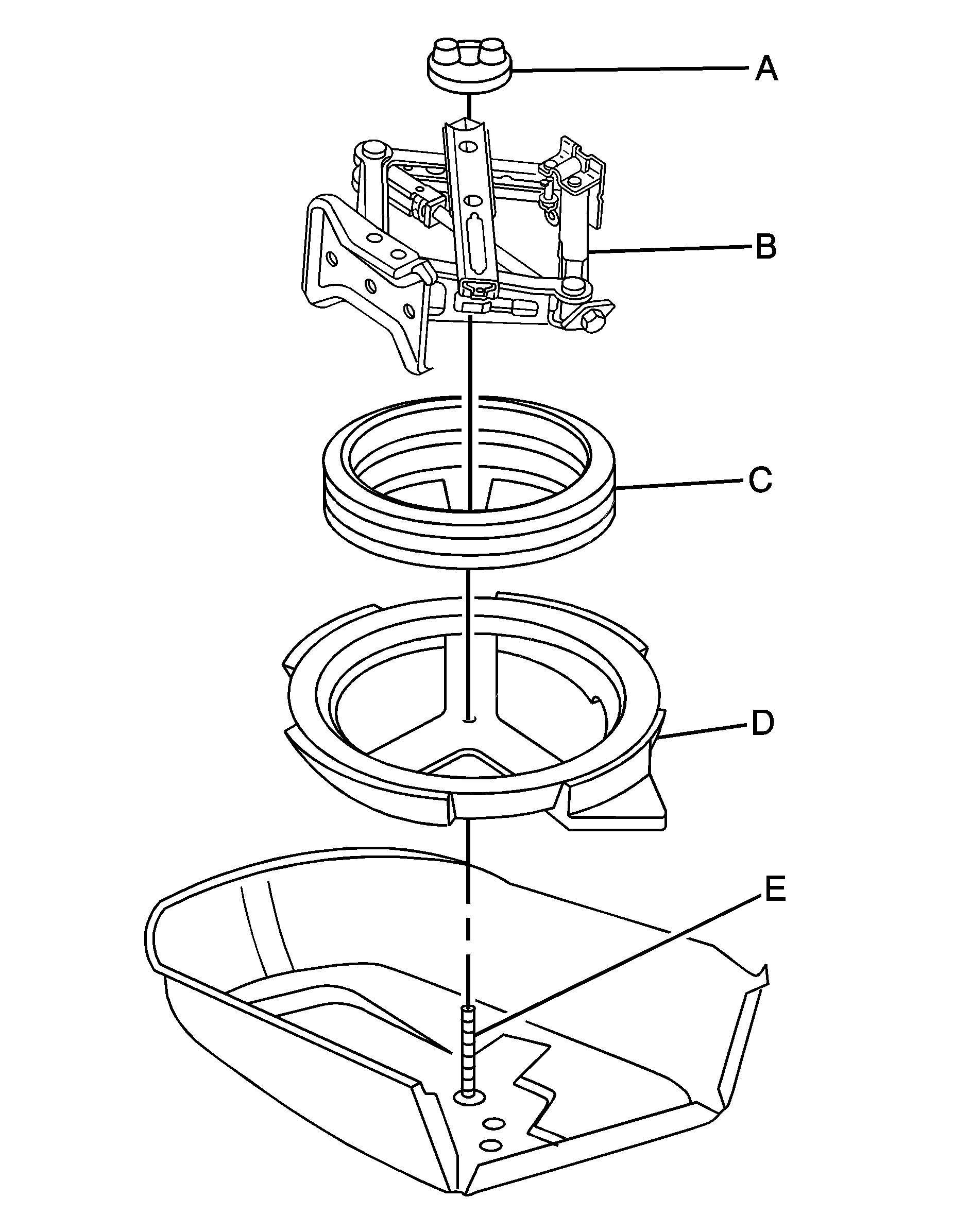 A
B
C
D
E