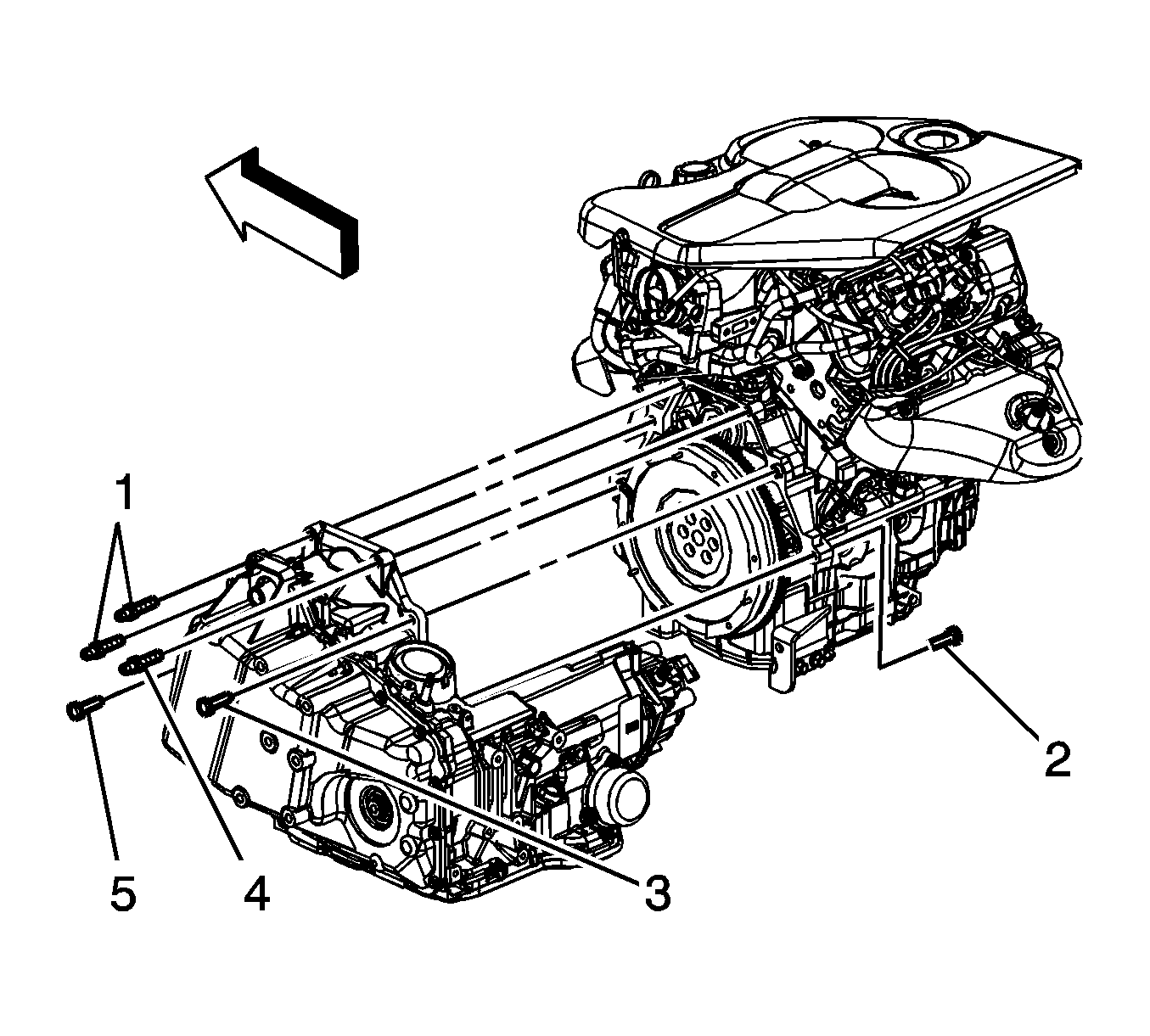 1
2
5
4
3