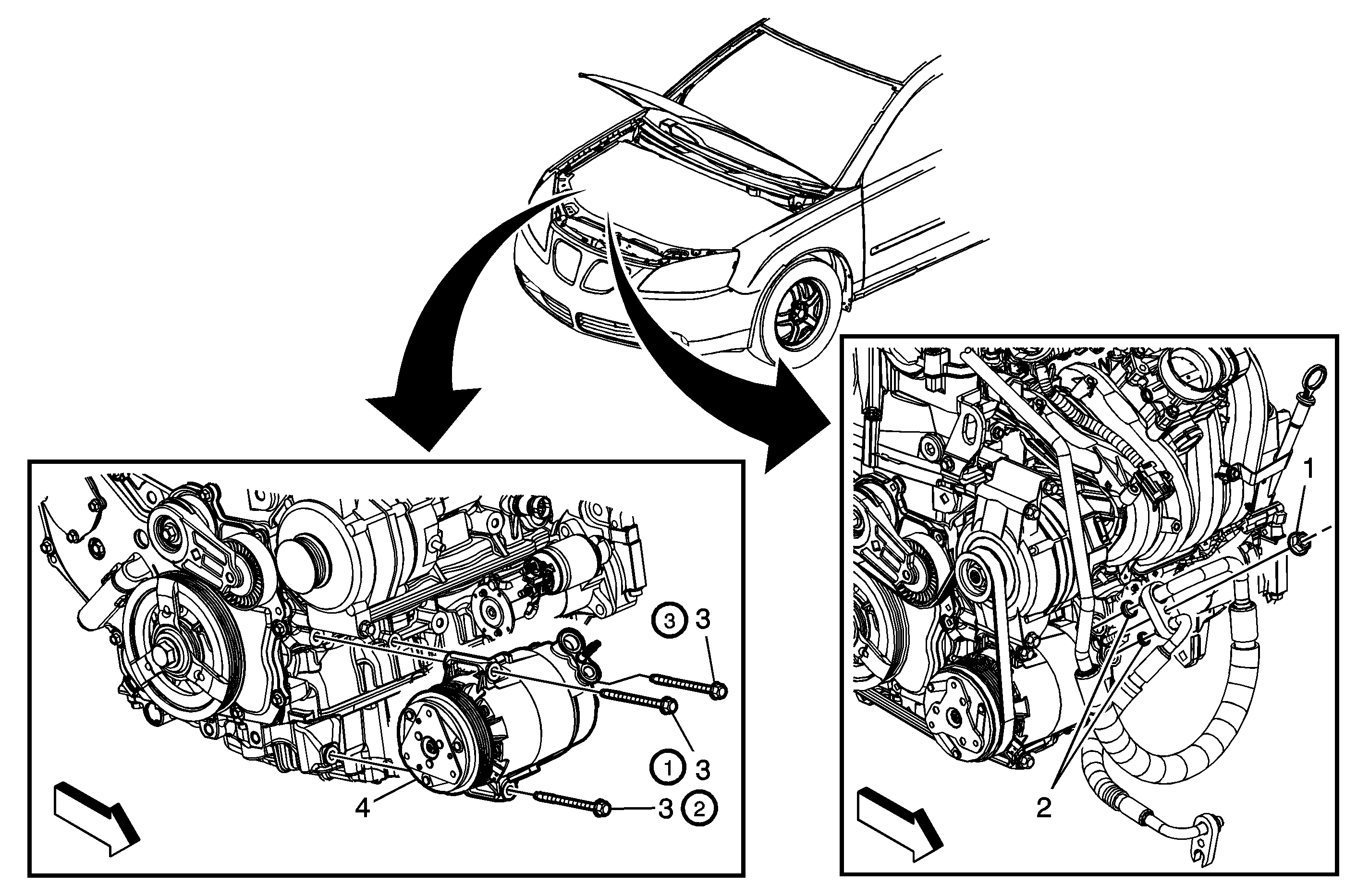 3 3
1 3
4
3 2
1
2