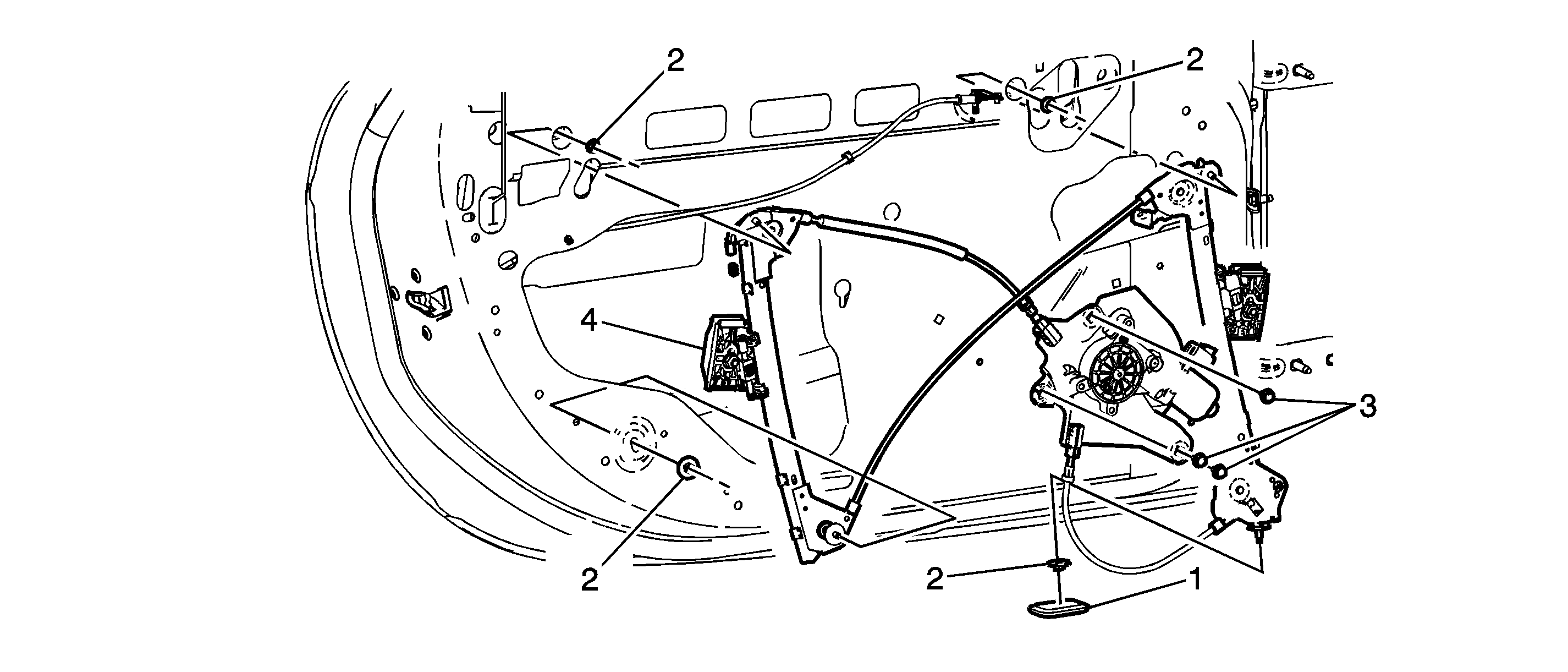 2
2
4
3
2
2
1