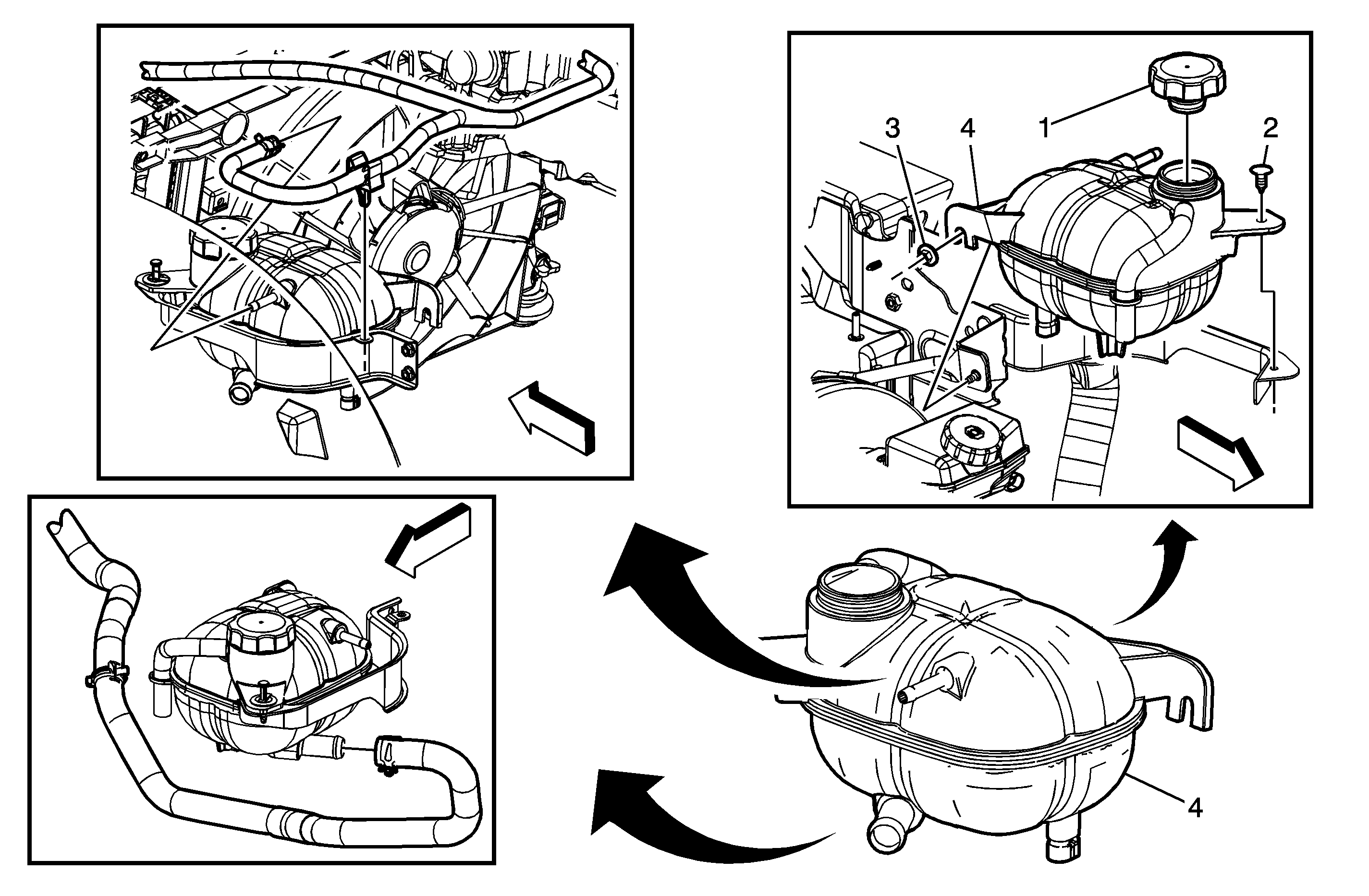 3
4
1
2
4