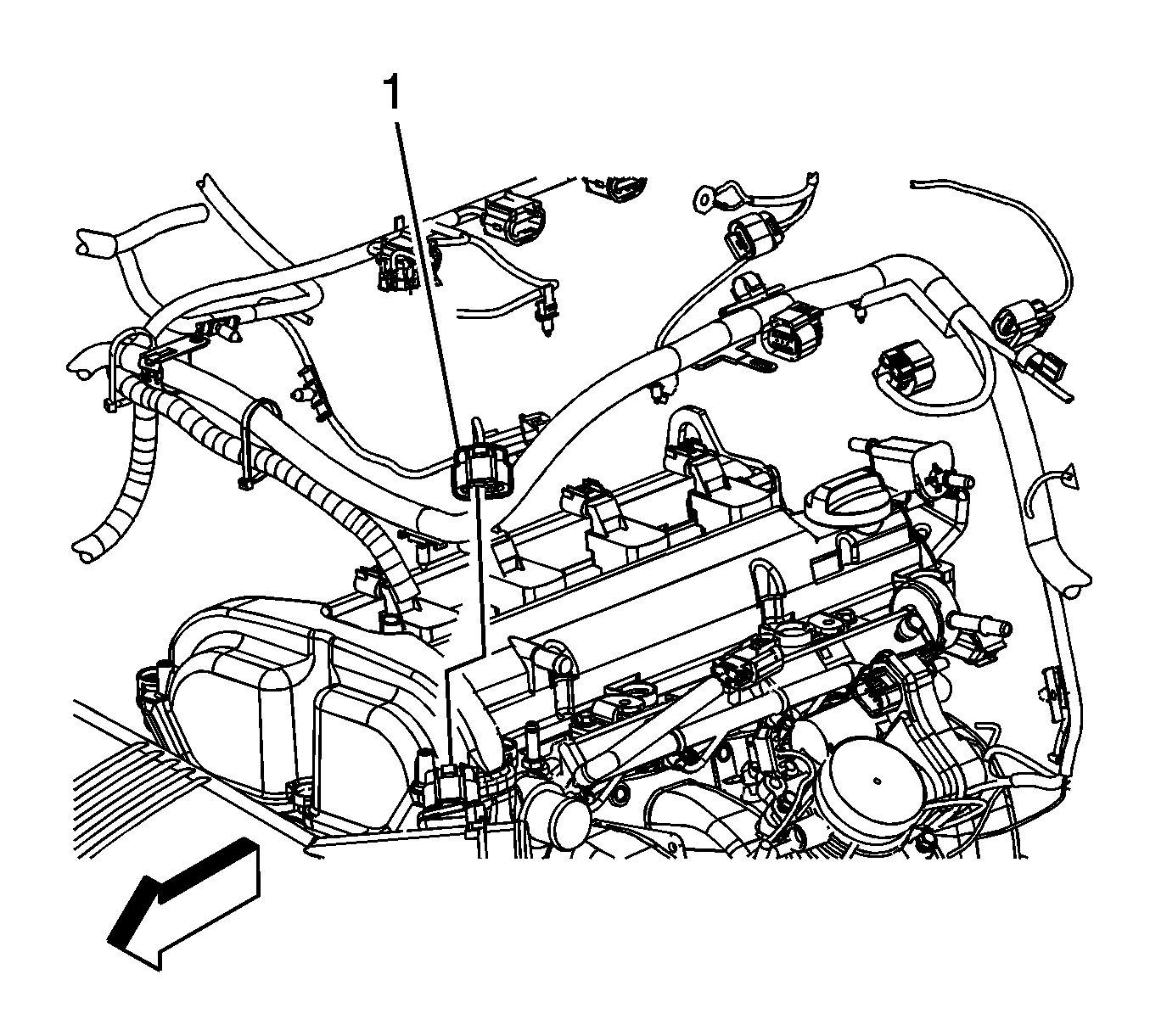 1