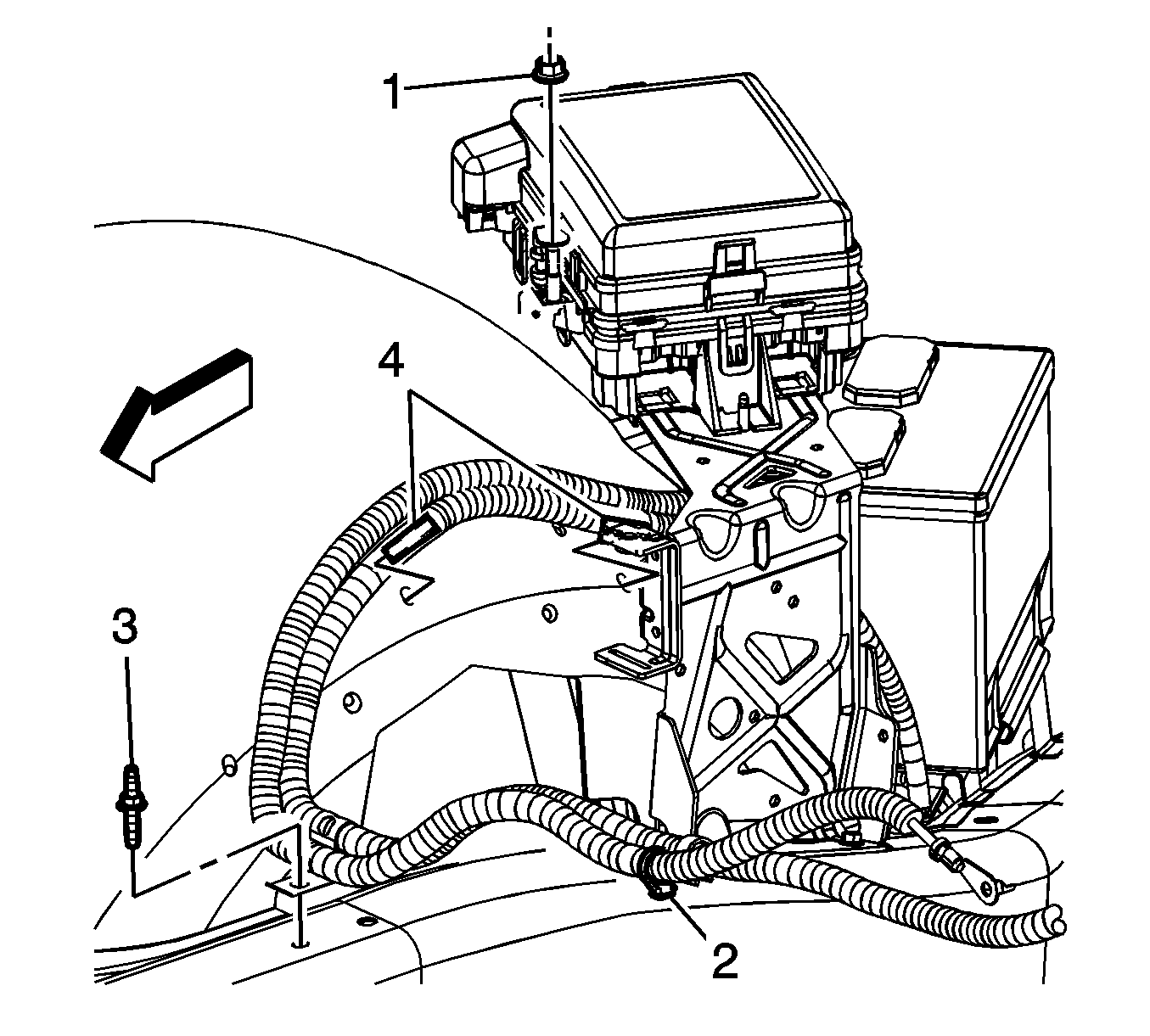 1
4
3
2