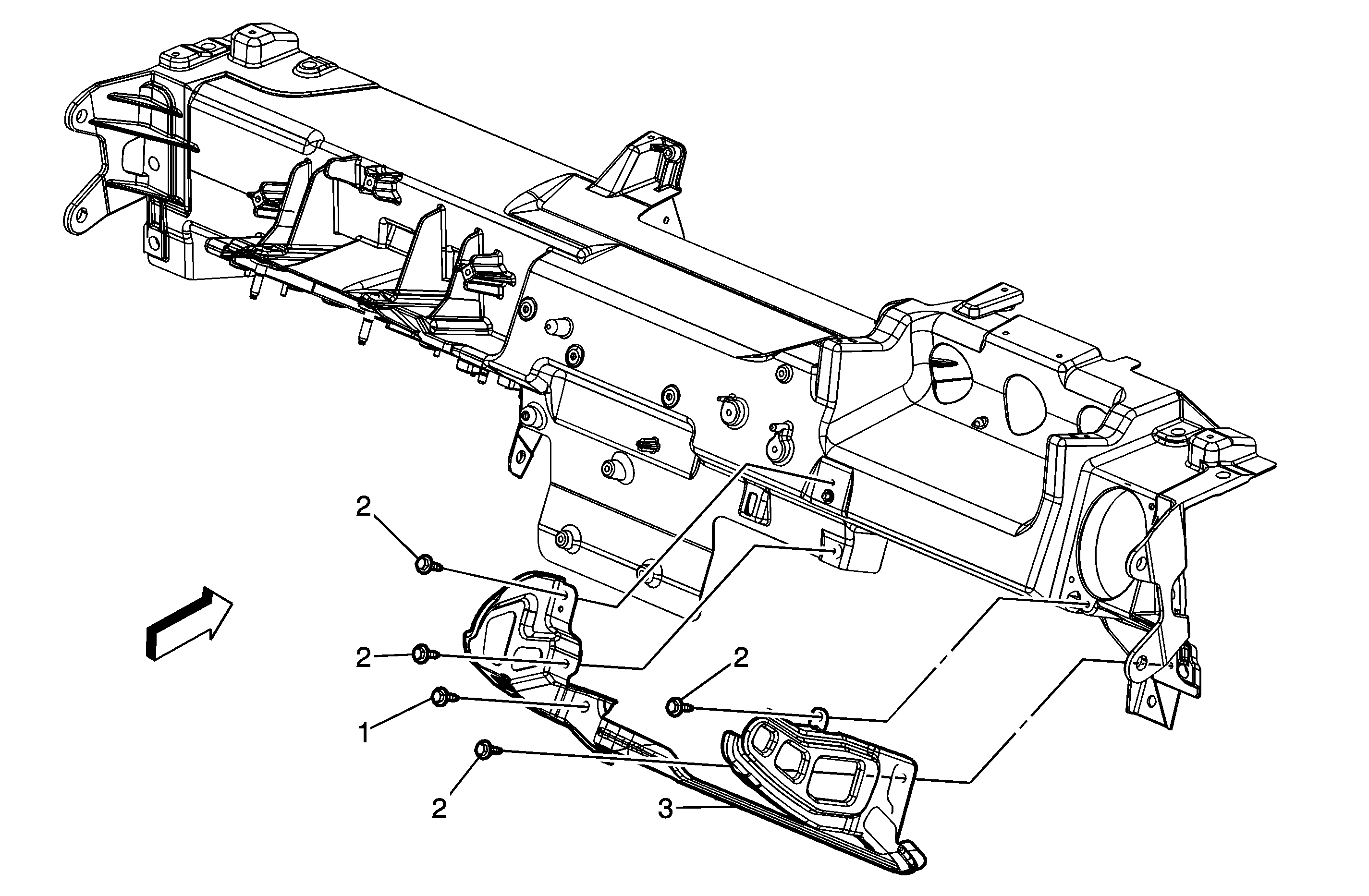 2
2
2
1
2
3