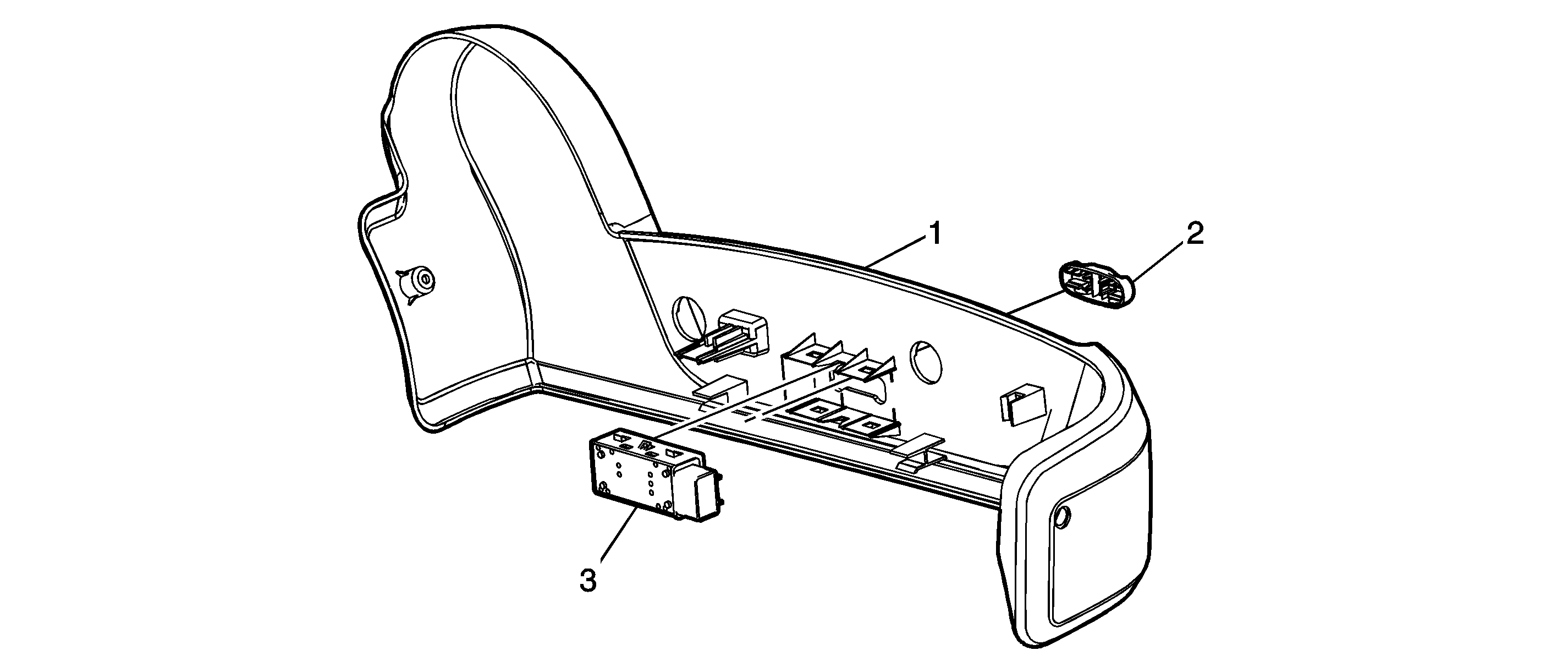 1
2
3