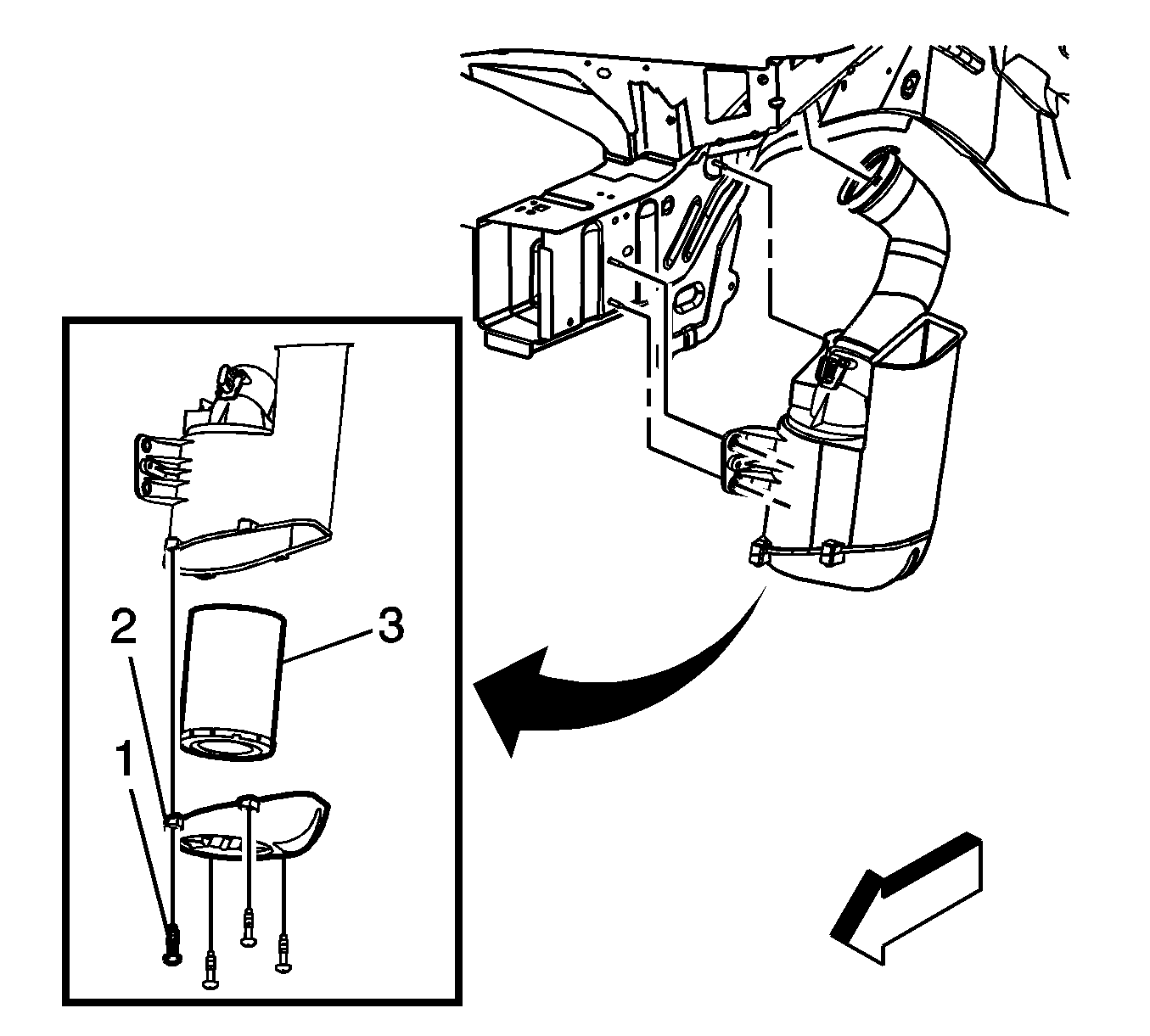 2
3
1