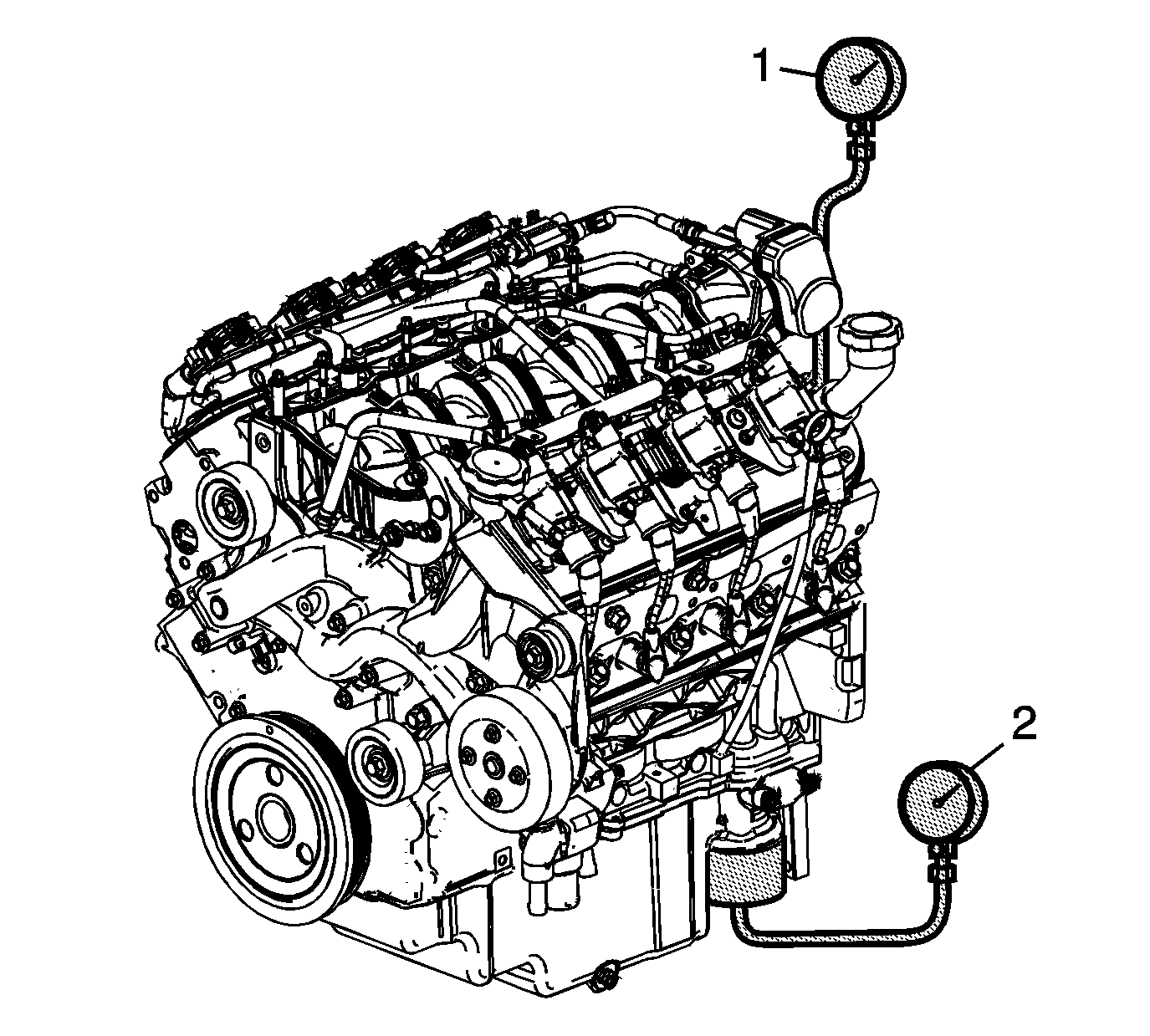 1

2