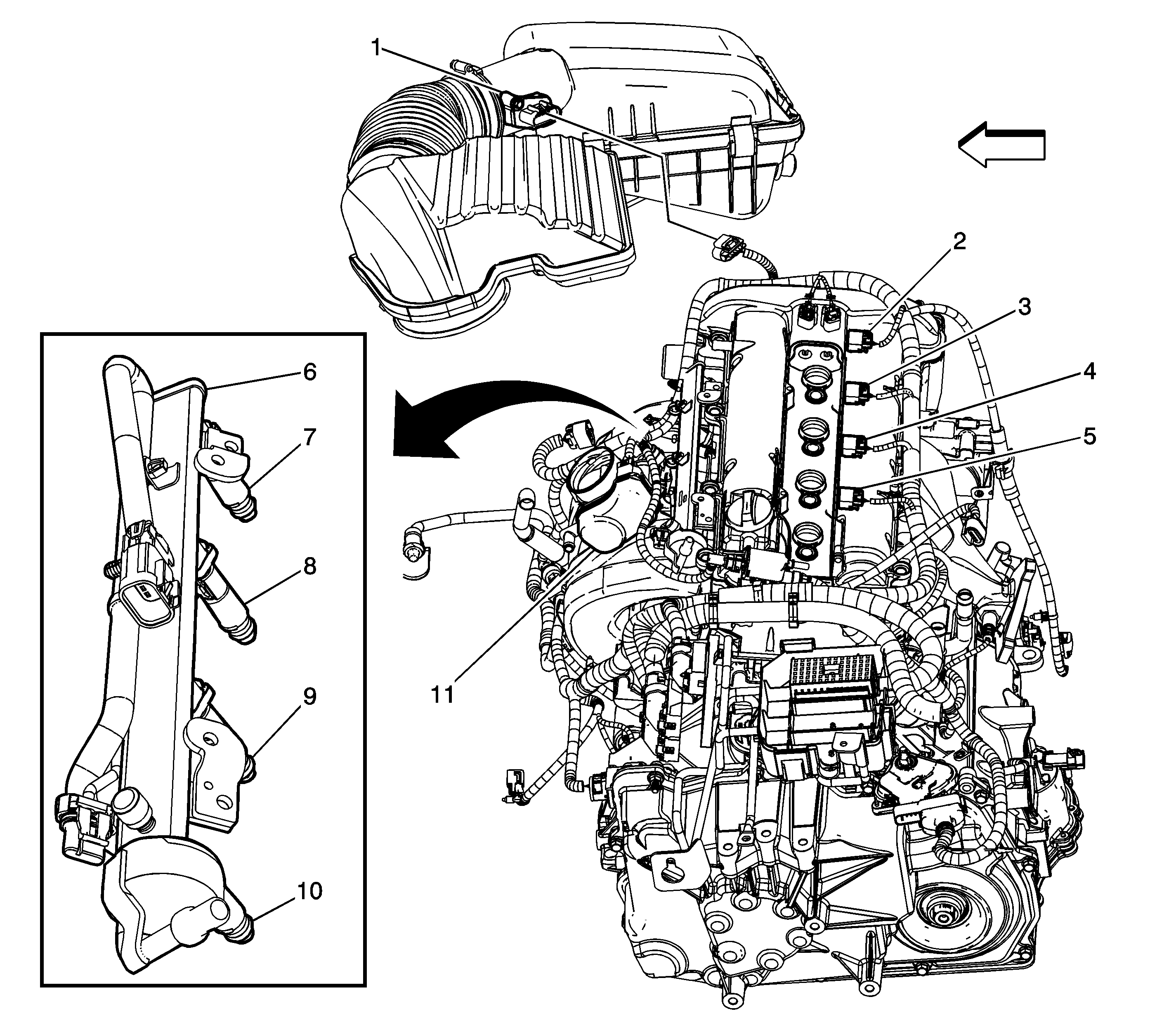 1
2
3
4
5
6
7
8
9
10
11