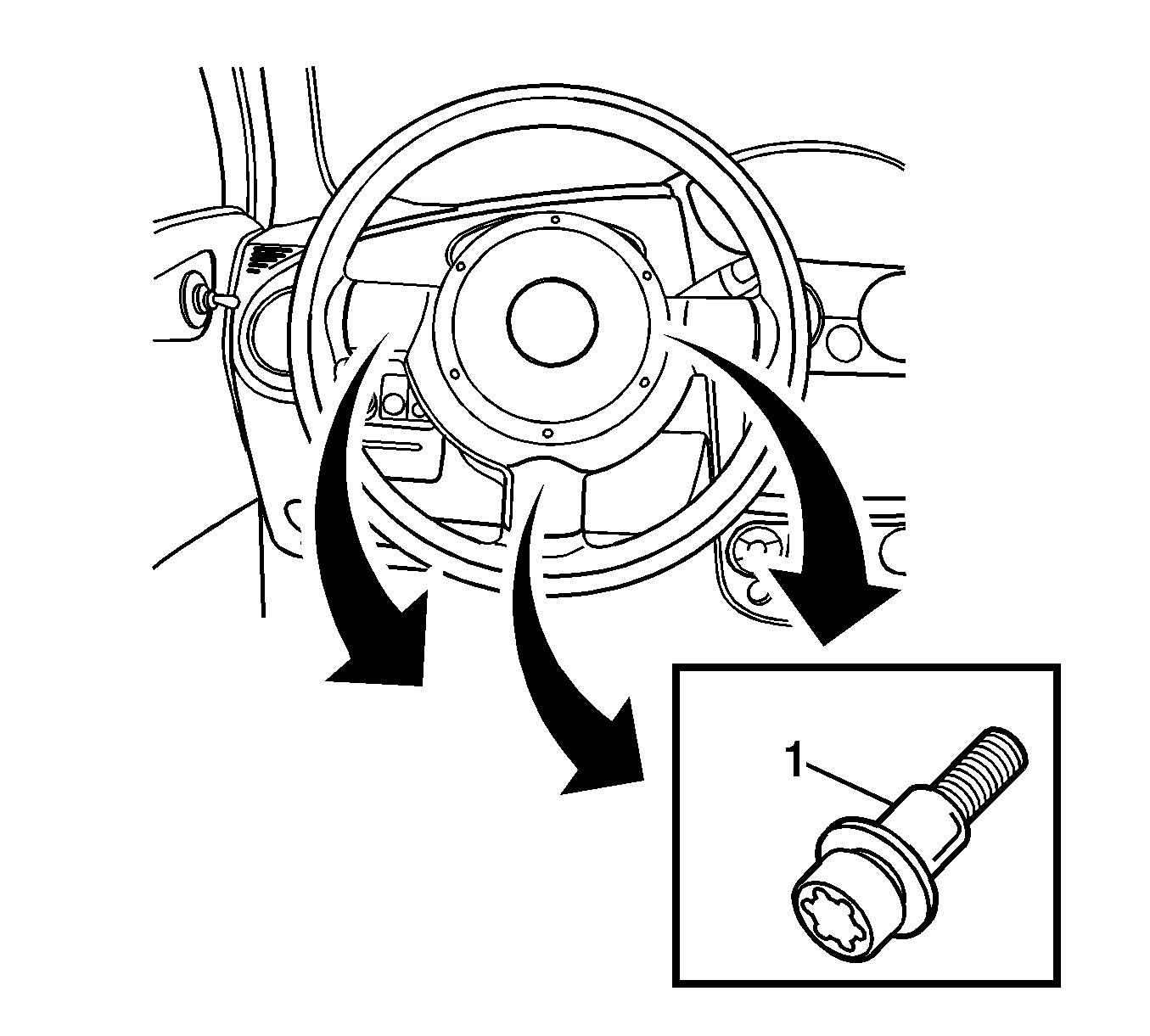 1