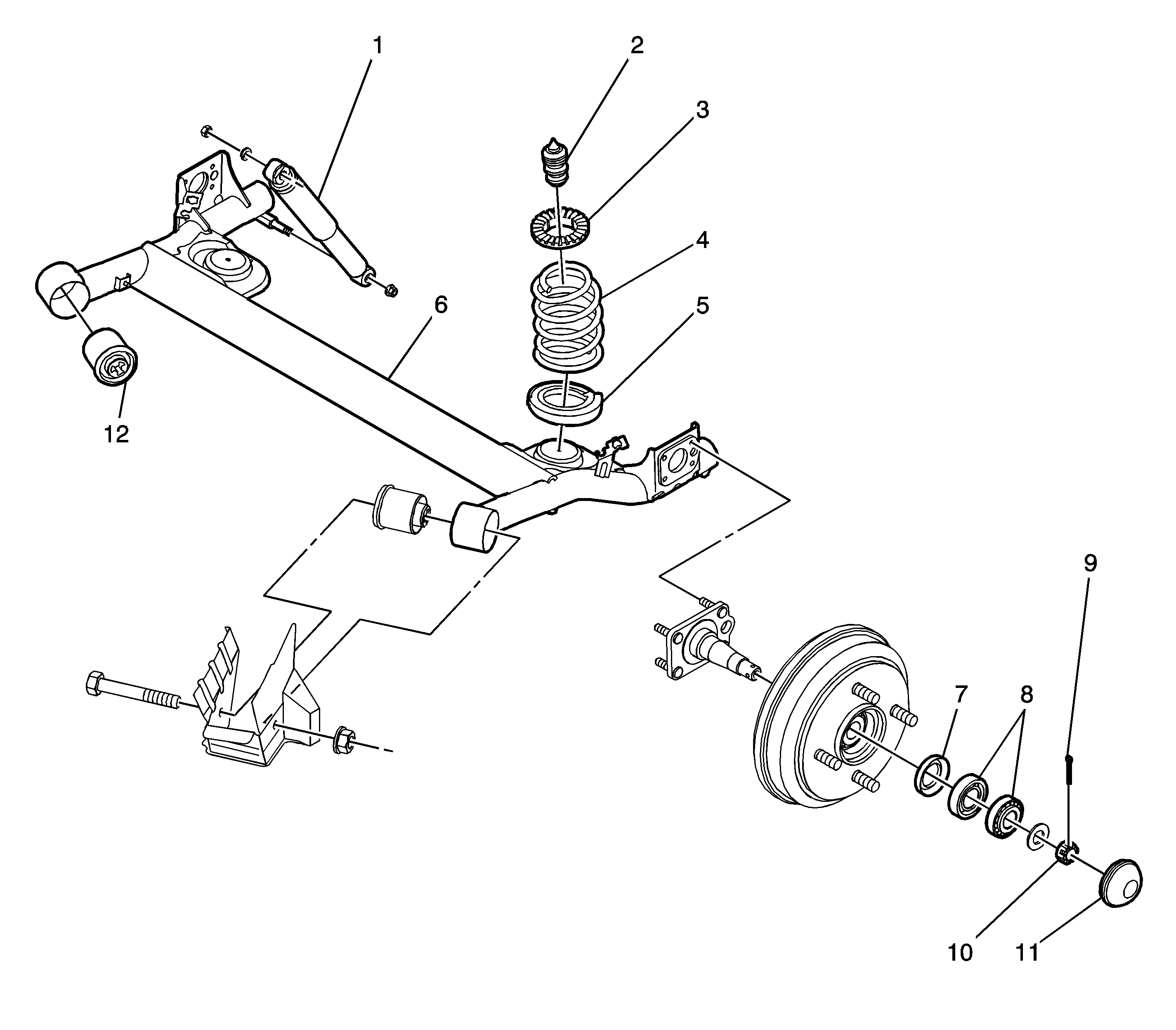 1
2
3
4
5
6
12
9
7
8
10
11