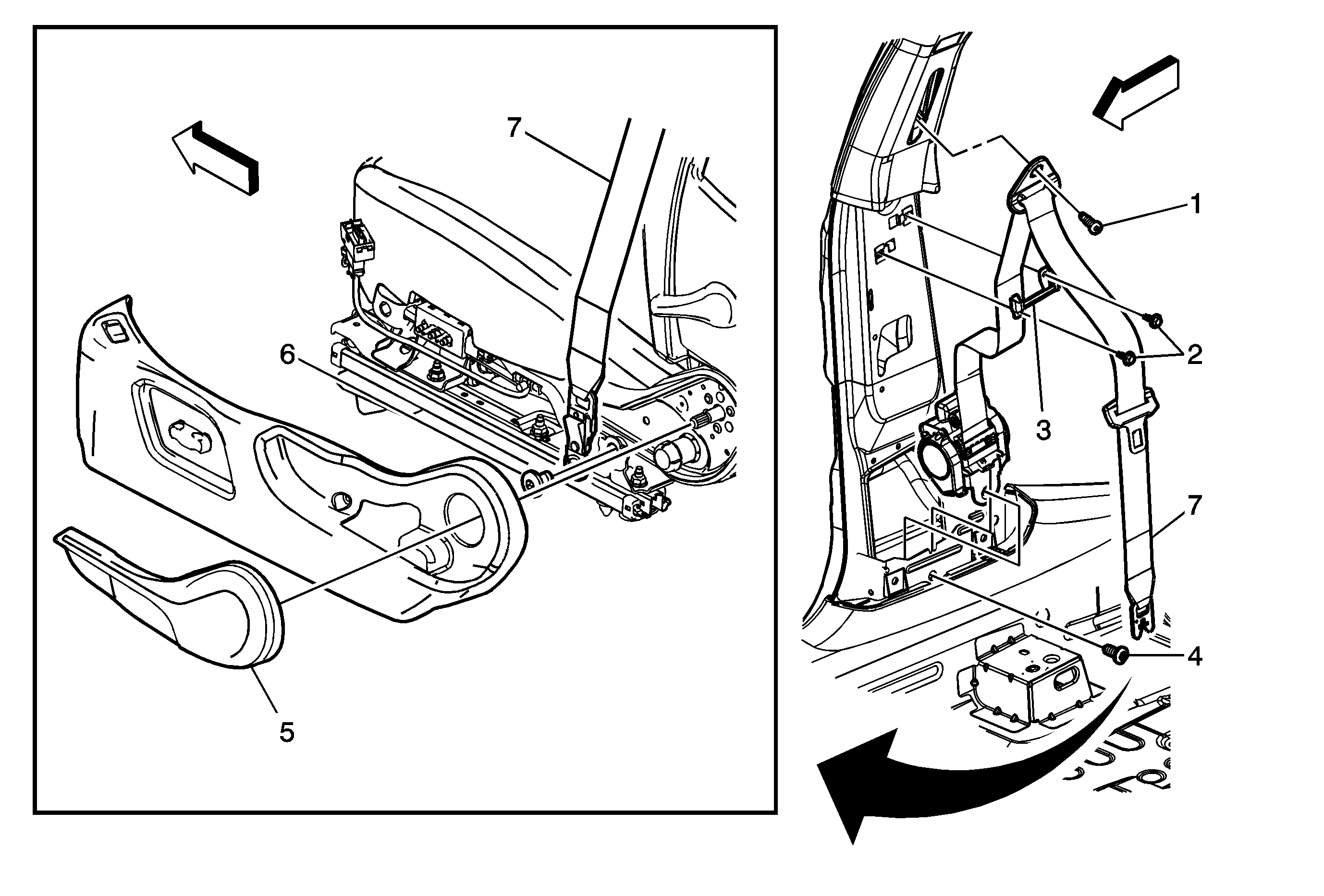 7

6

5

1

2

3

7

4