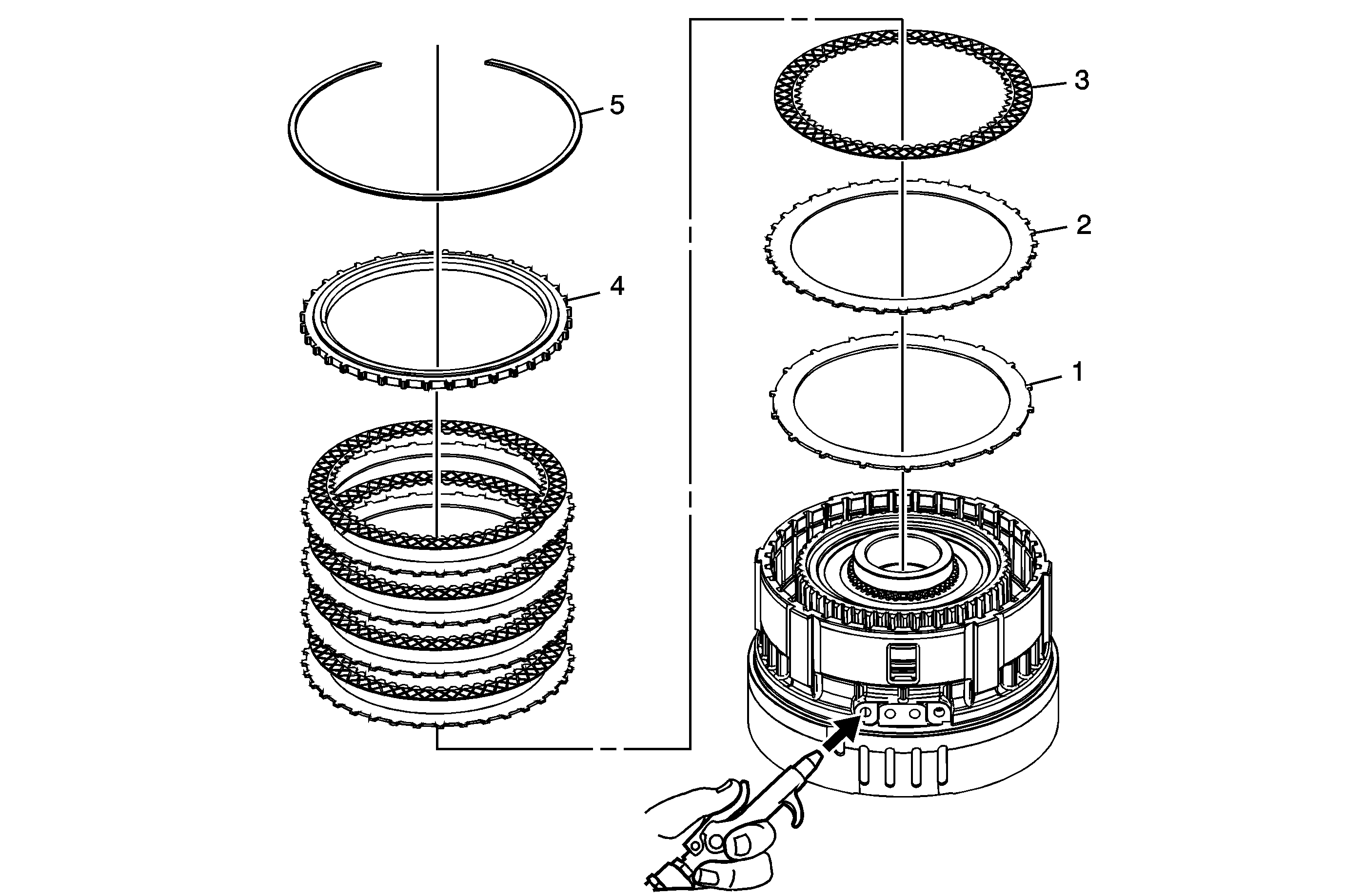 5
4
3
2
1