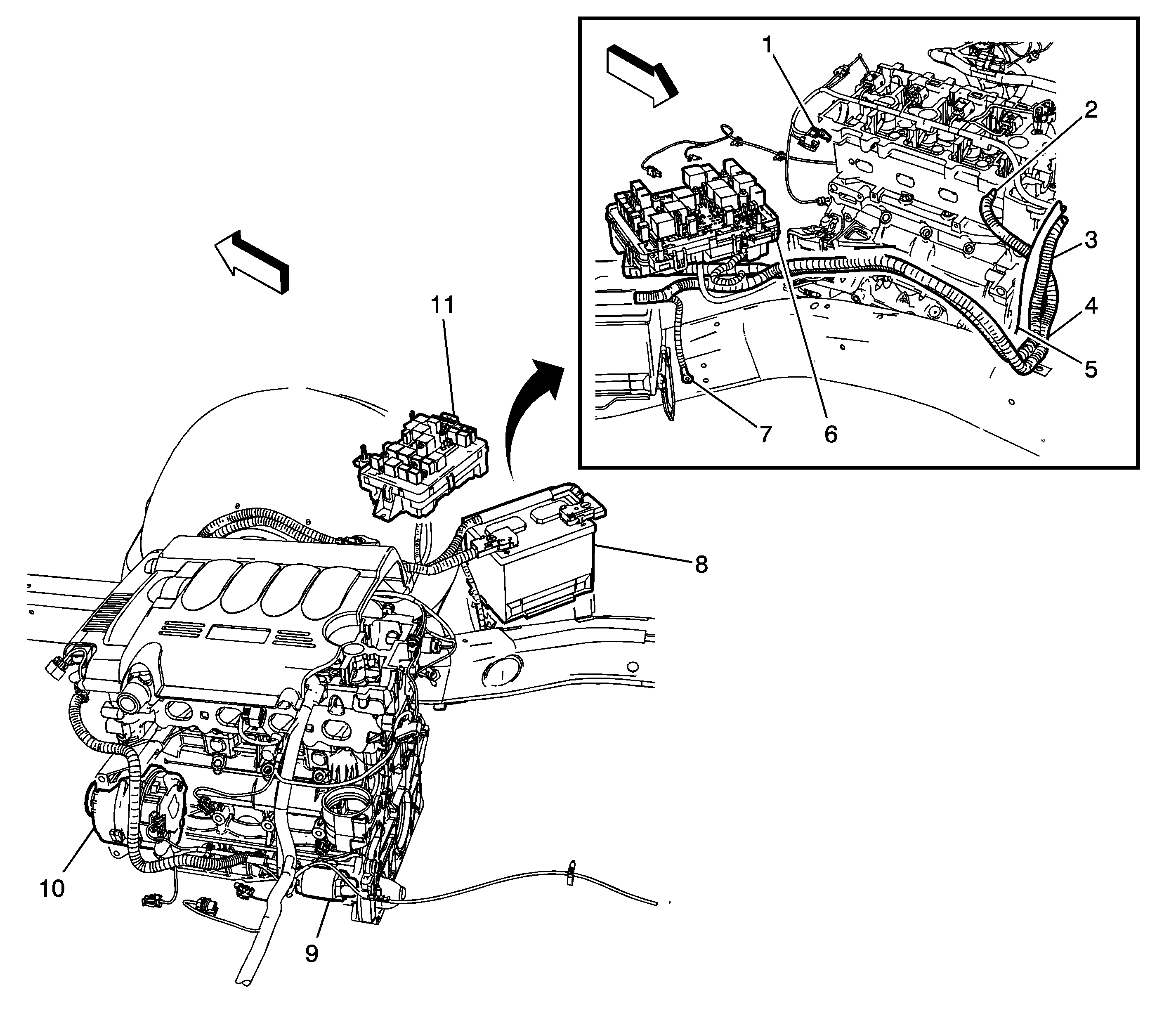 1
2
3
4
5
6
7
11
8
10
9