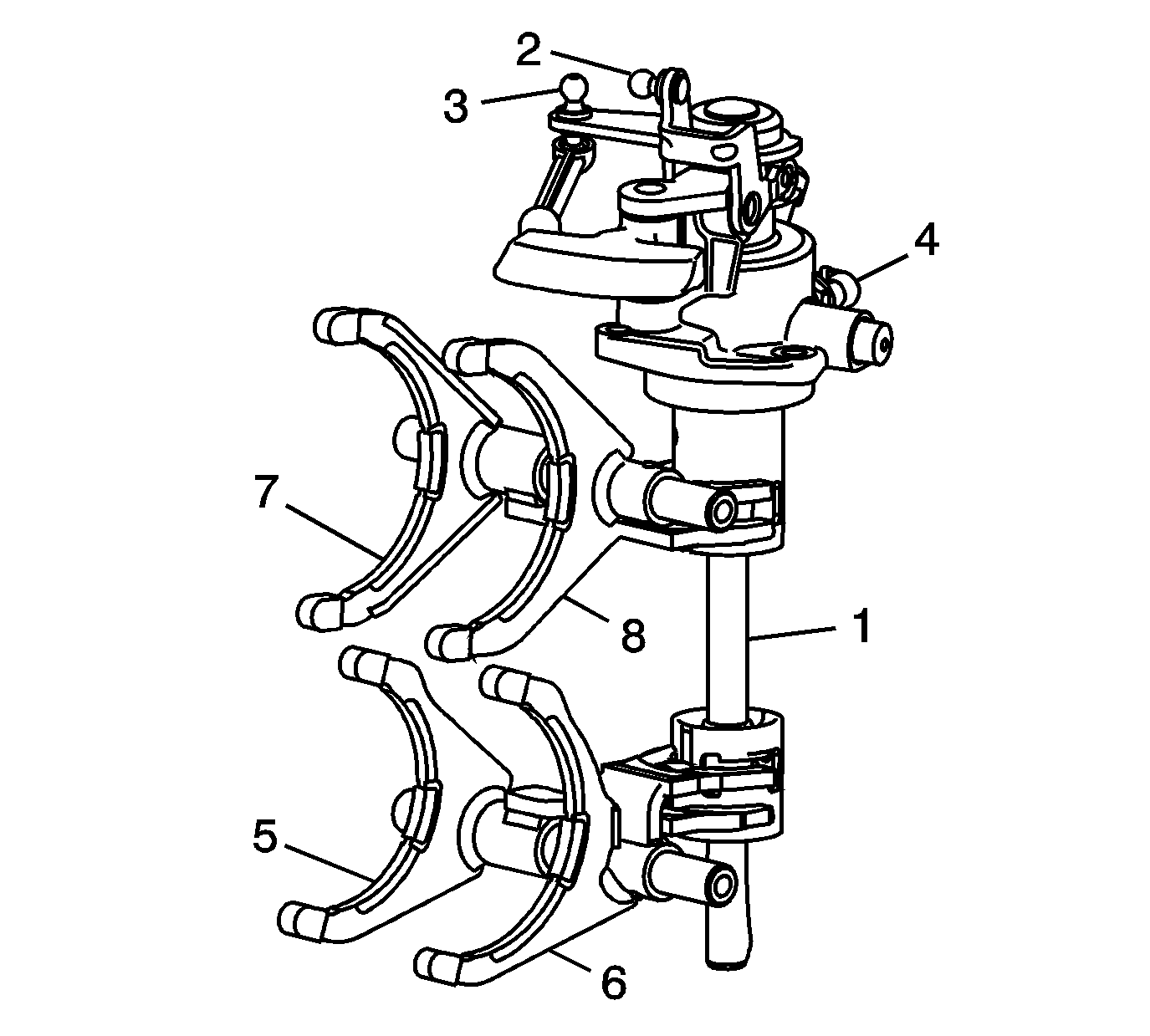 2
3
4
7
8
1
5
6