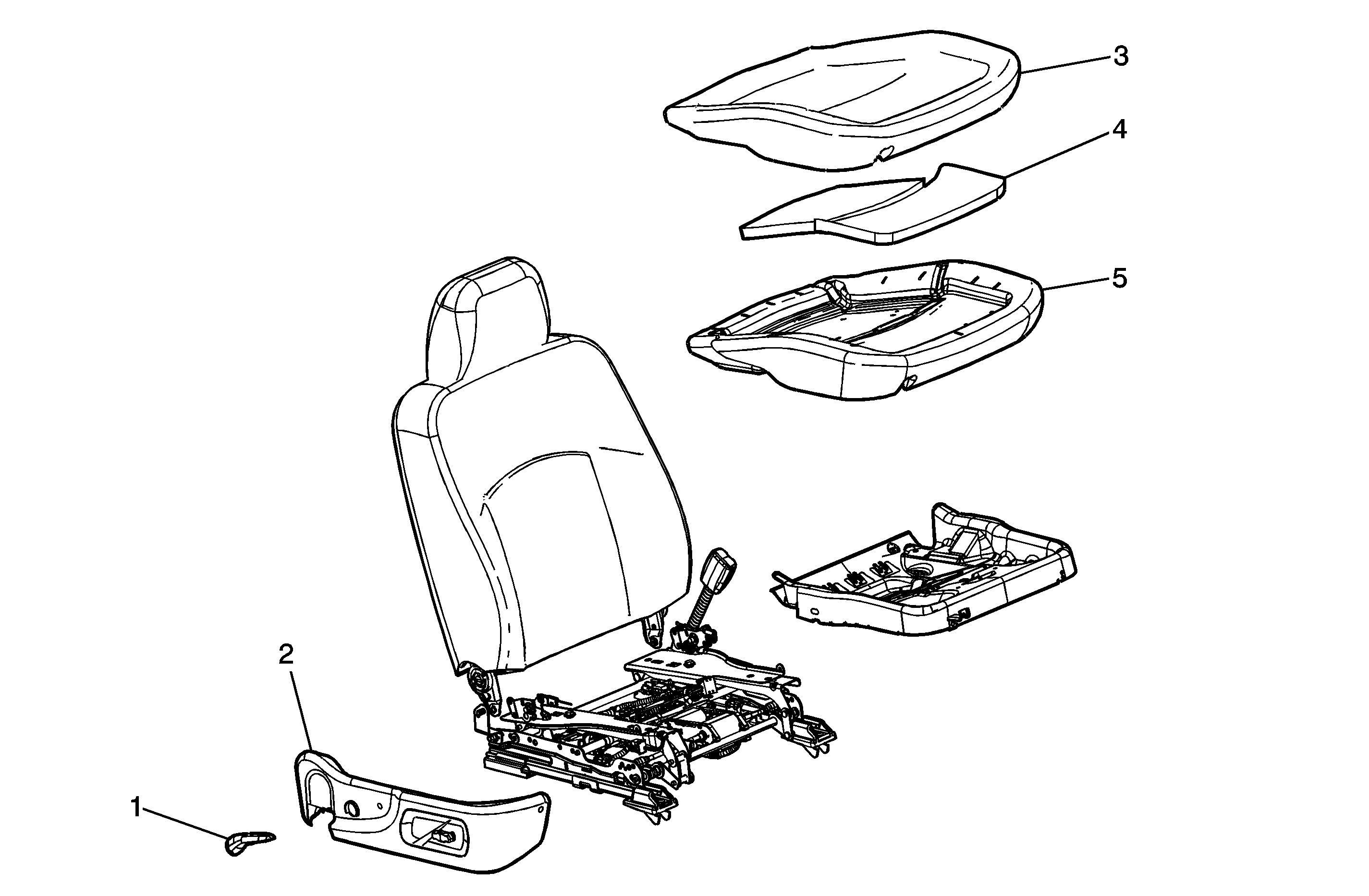 3
4
5
2
1