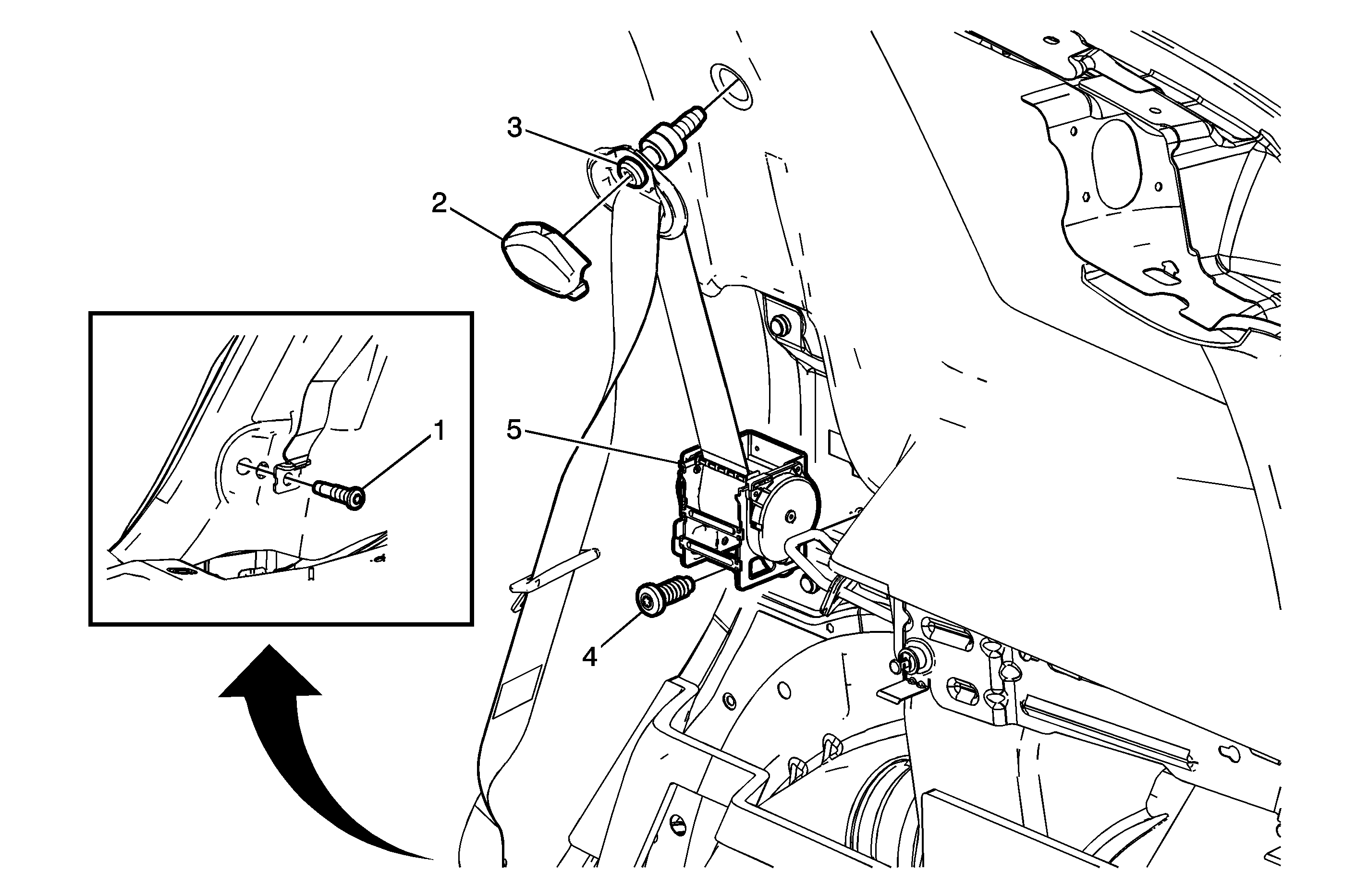 3
2
1
5
4