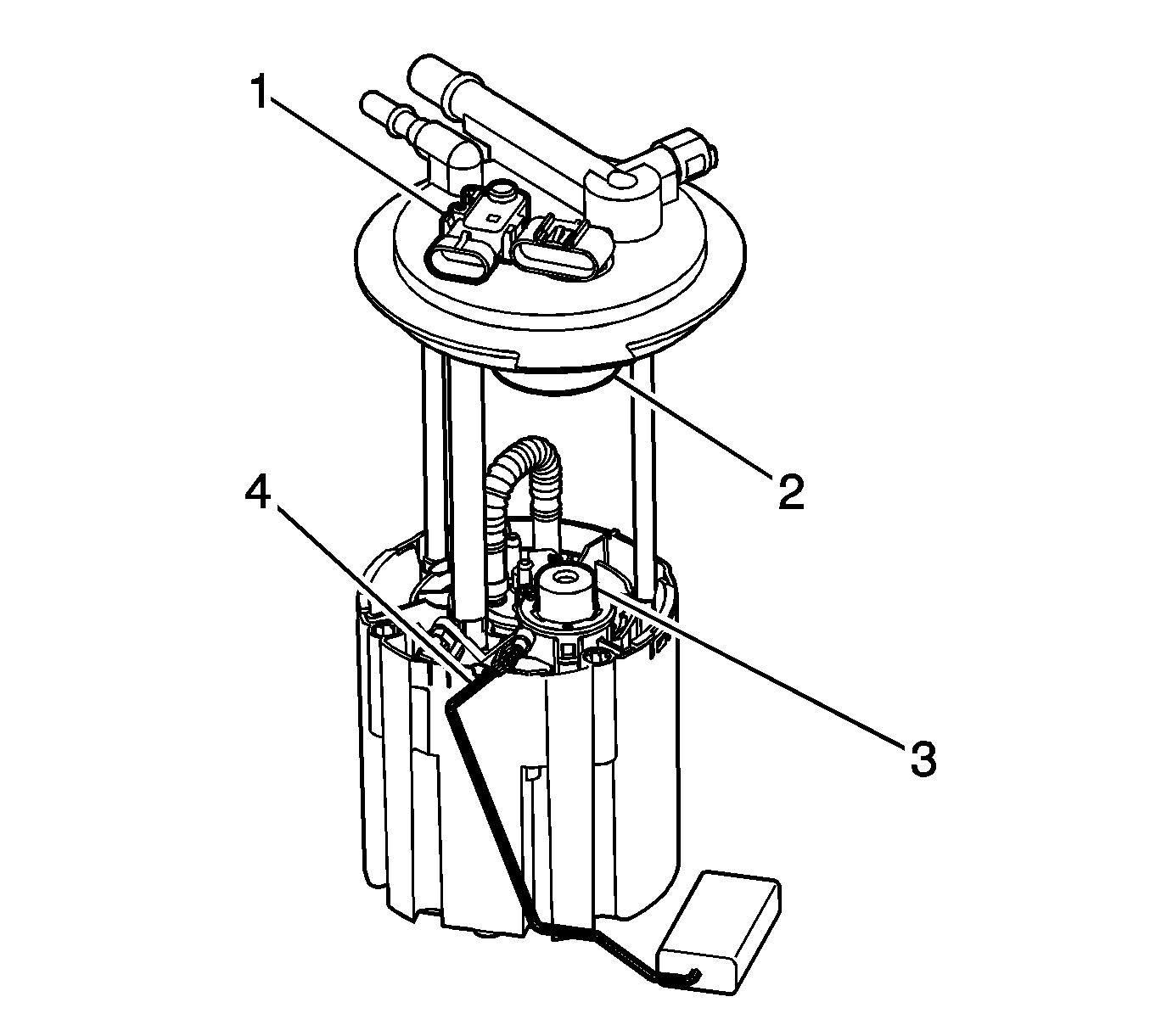 1
2
4
3