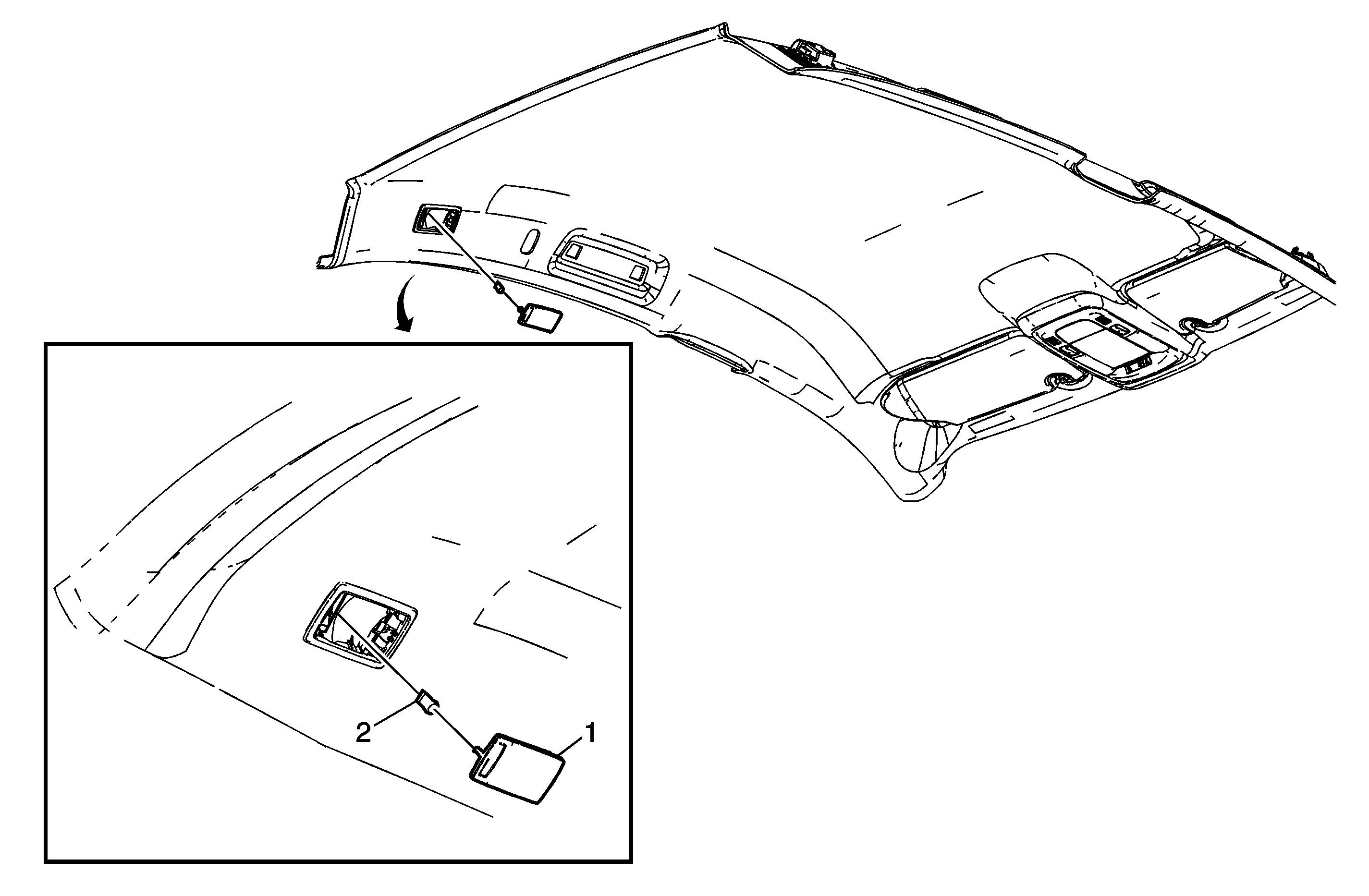 2
1