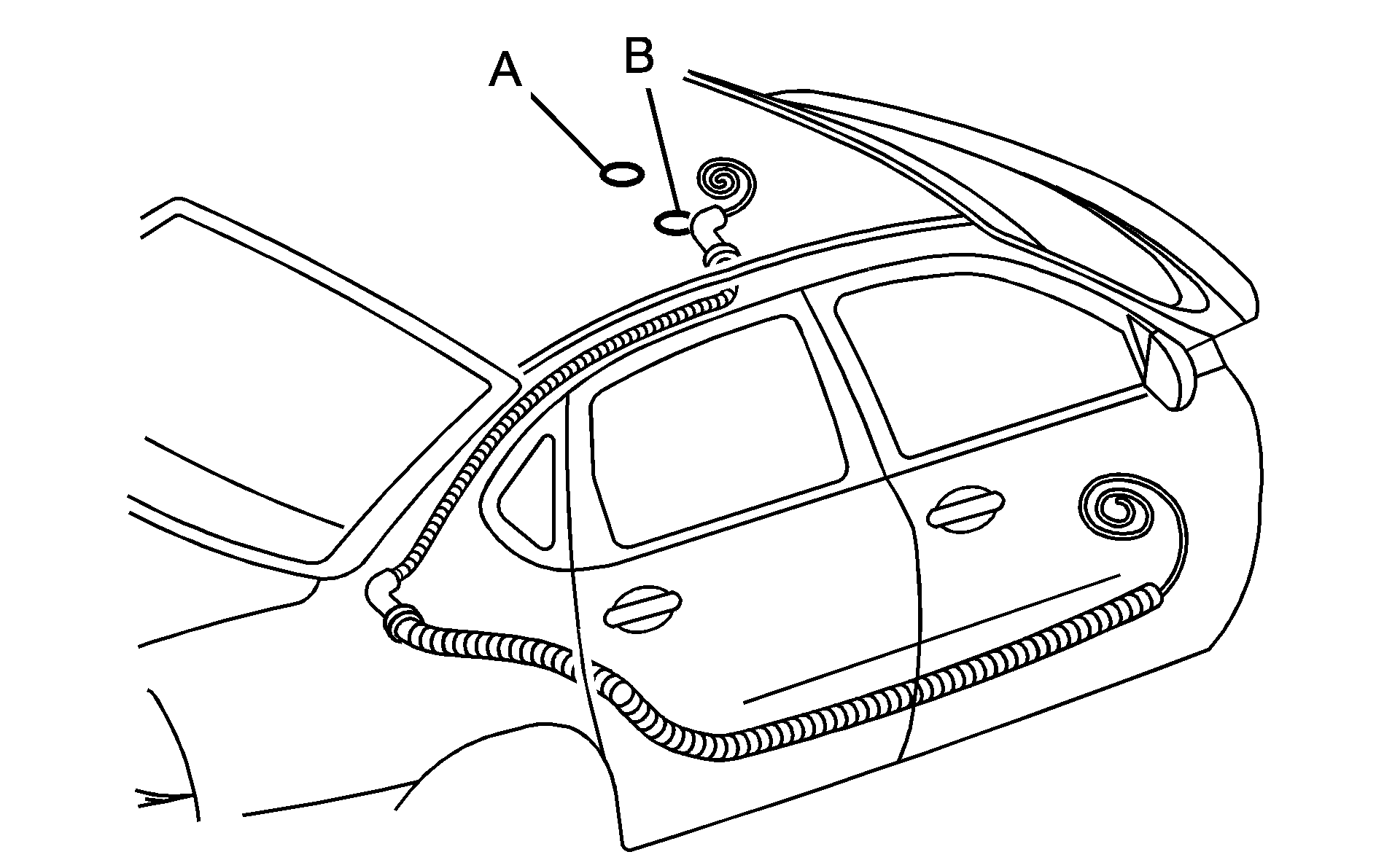 A
B