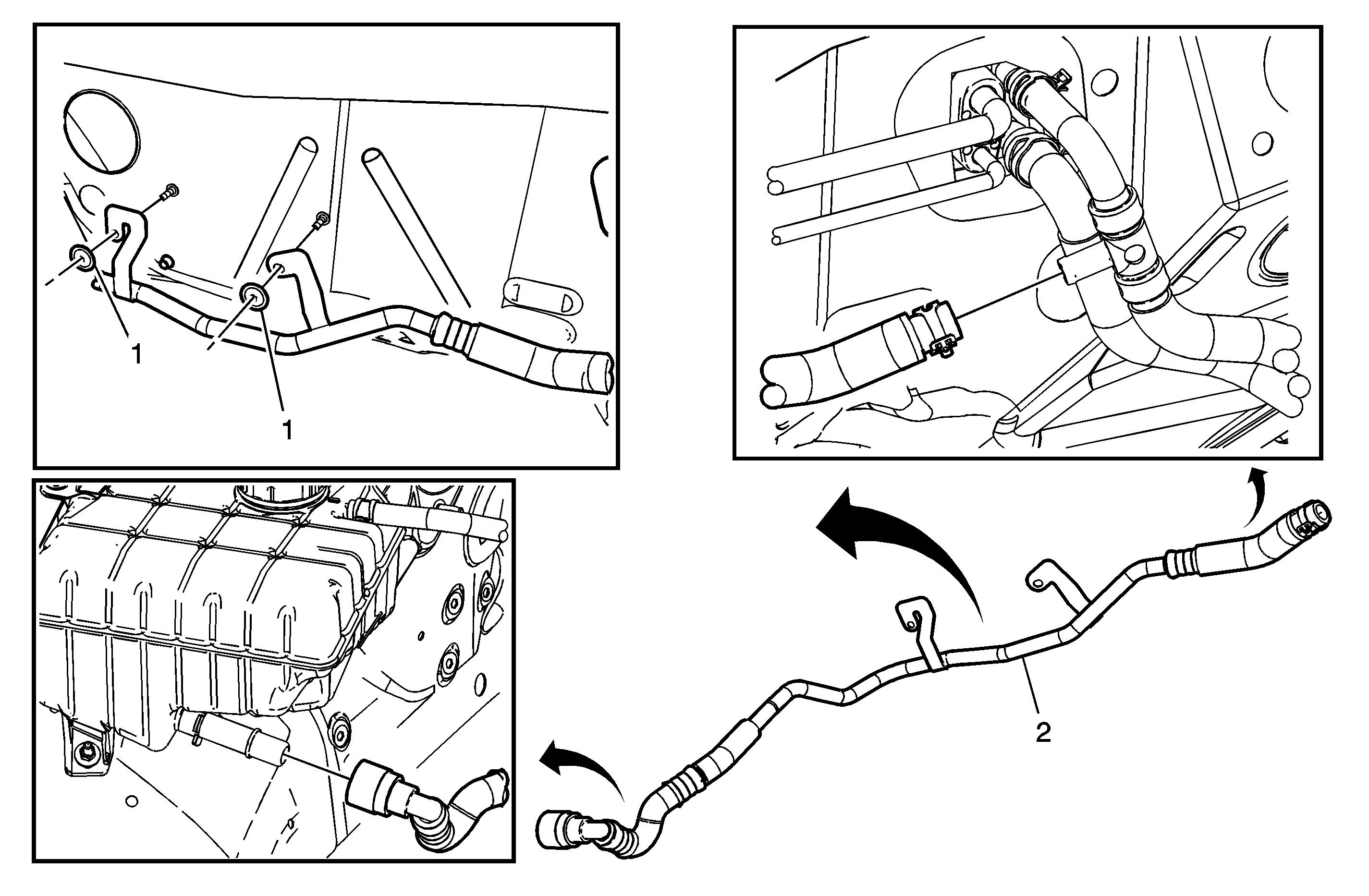 1
1
2