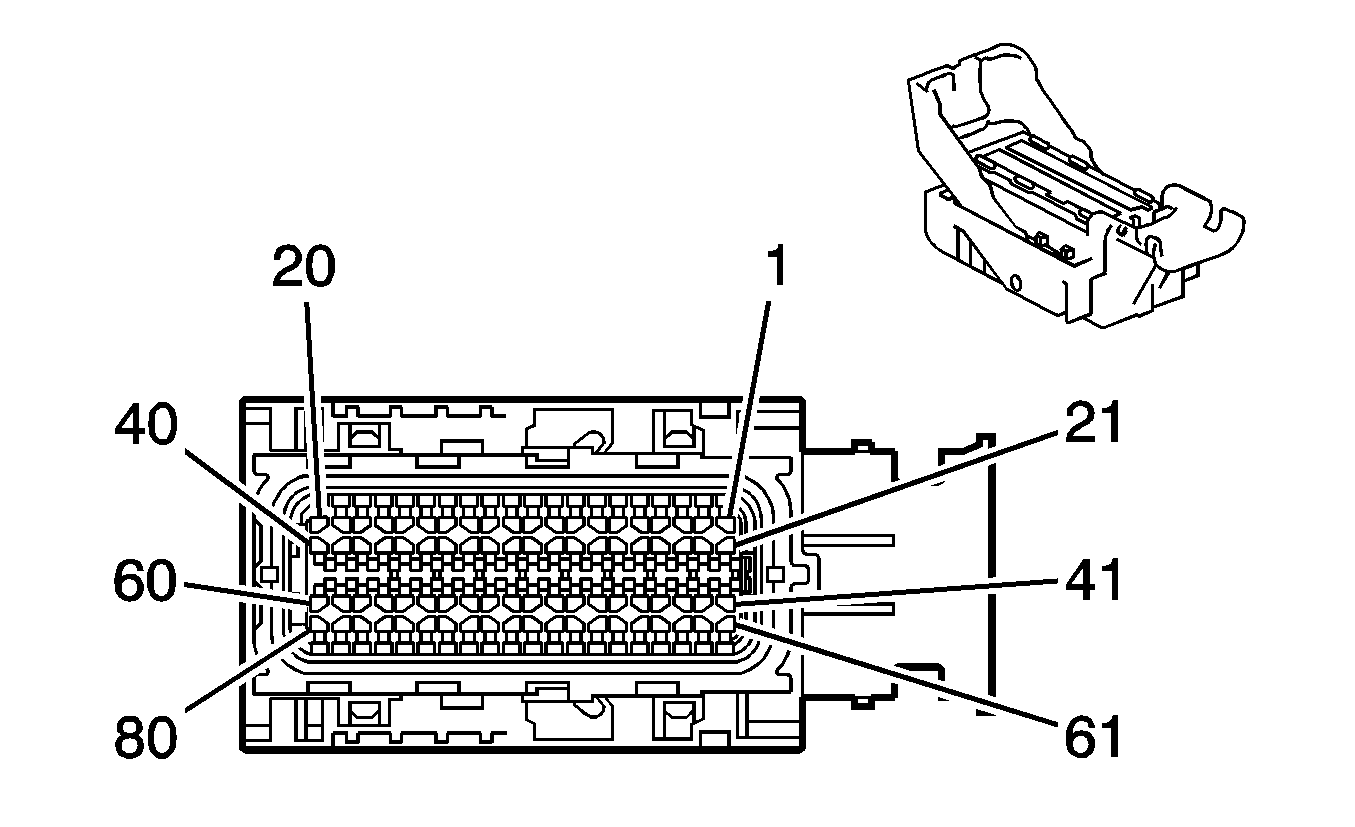 20
1
40
21
60
41
80
61