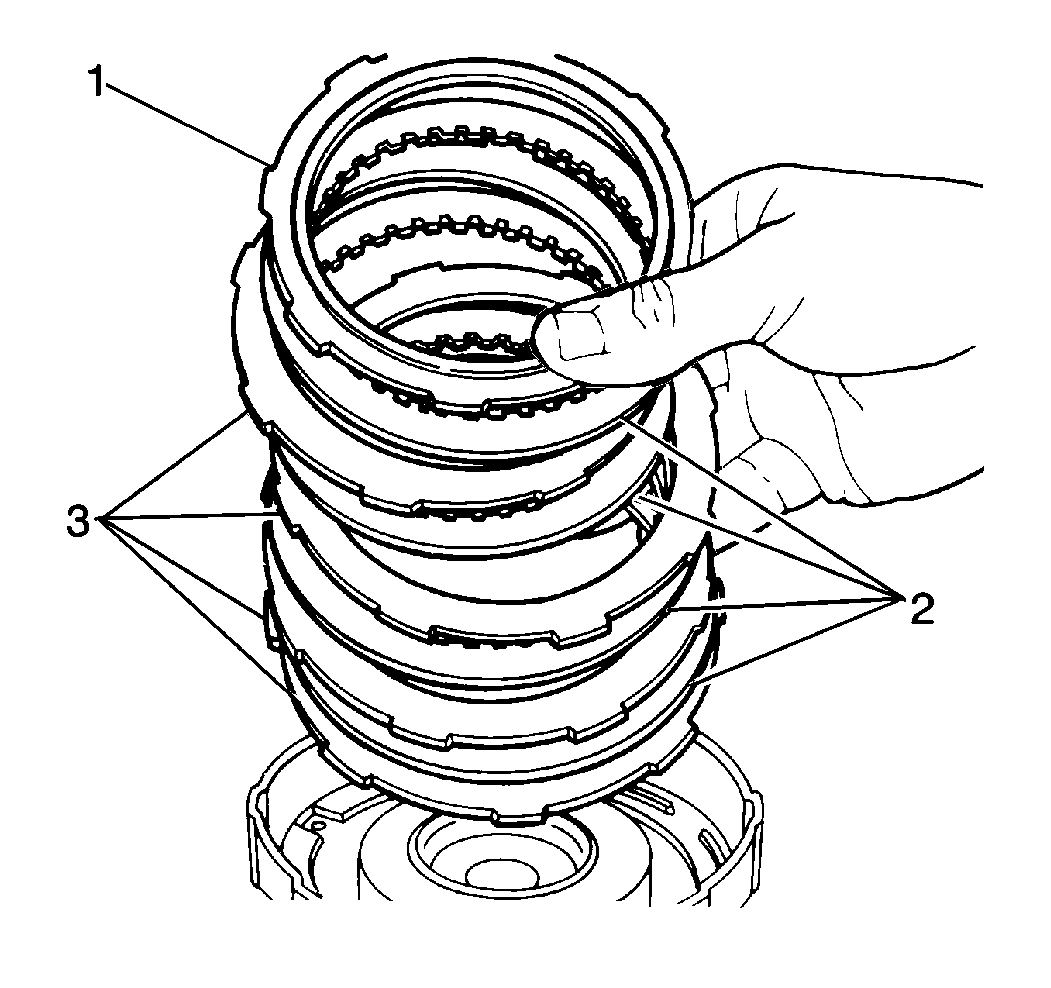 1
3
2