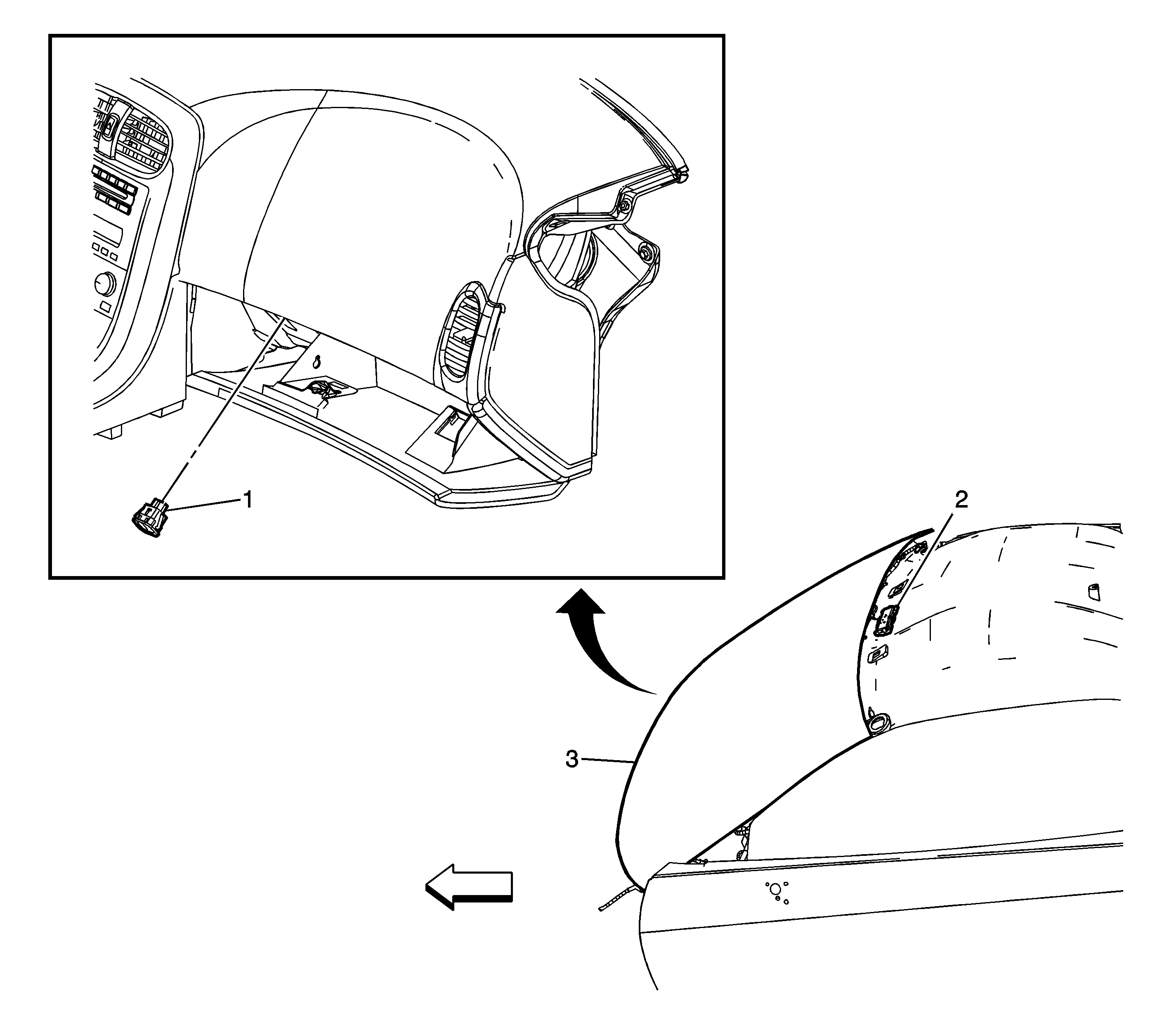 1
2
3