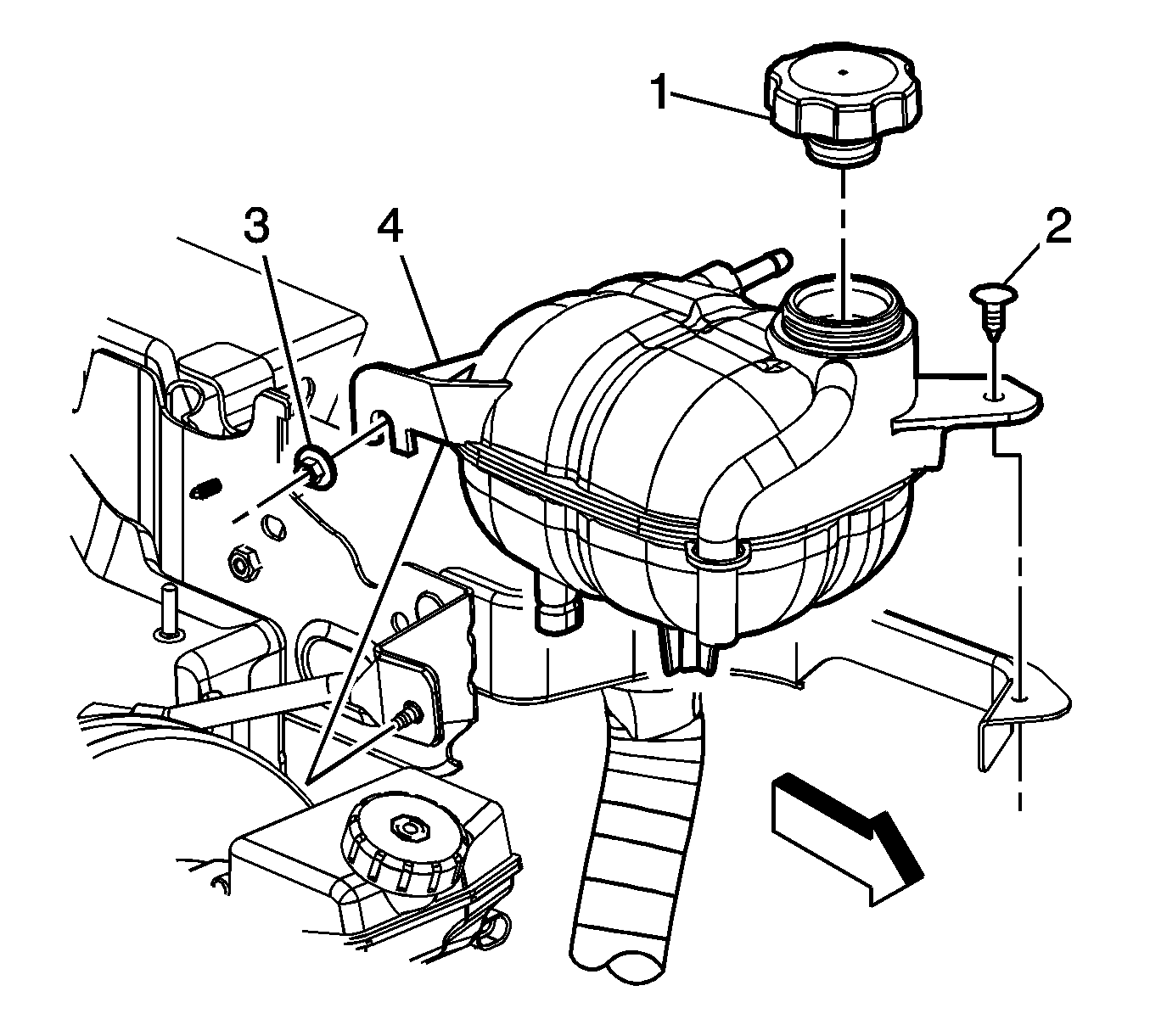 1
3
4
2