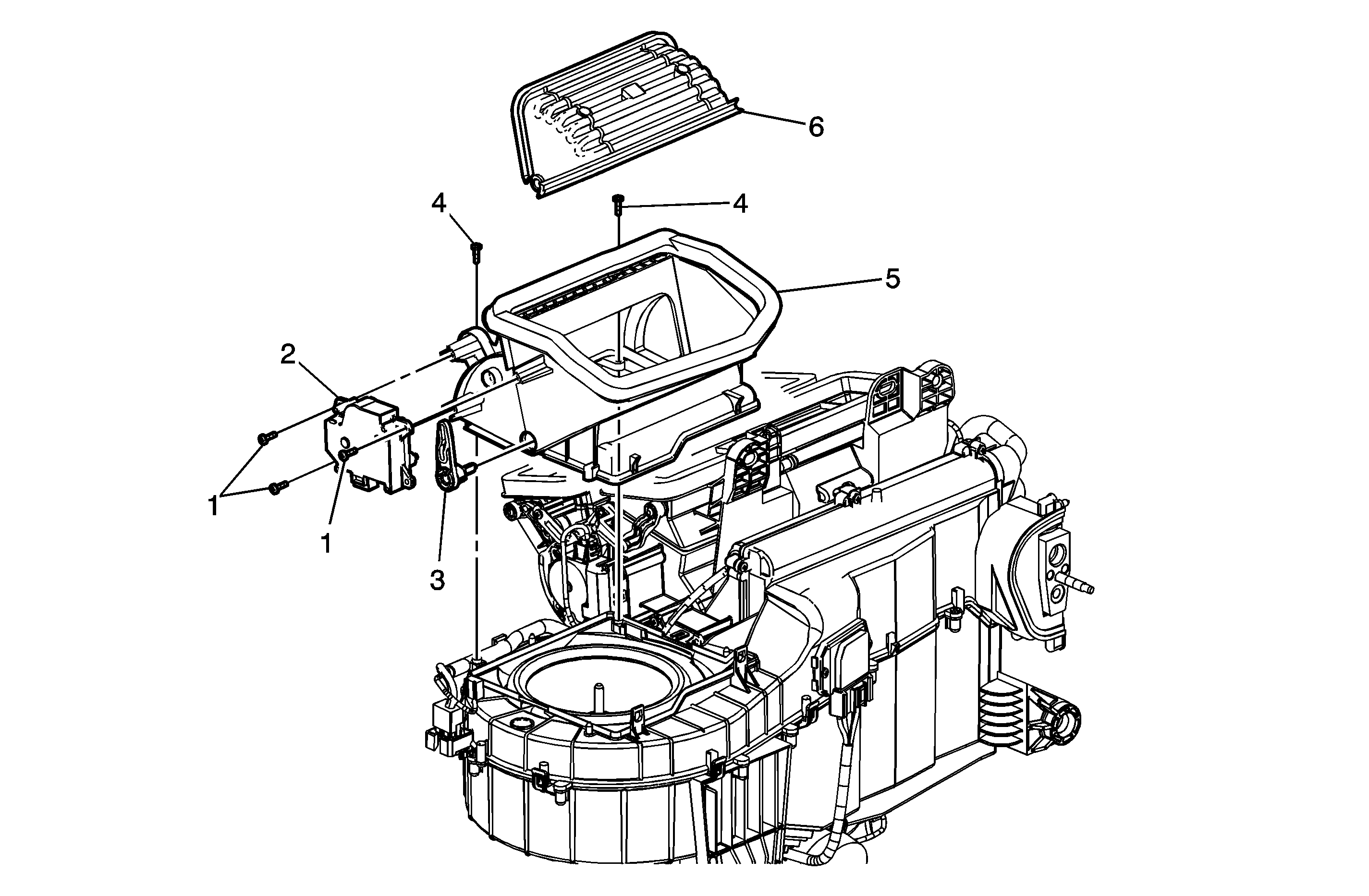 6
4
4
5
2
1
1
3