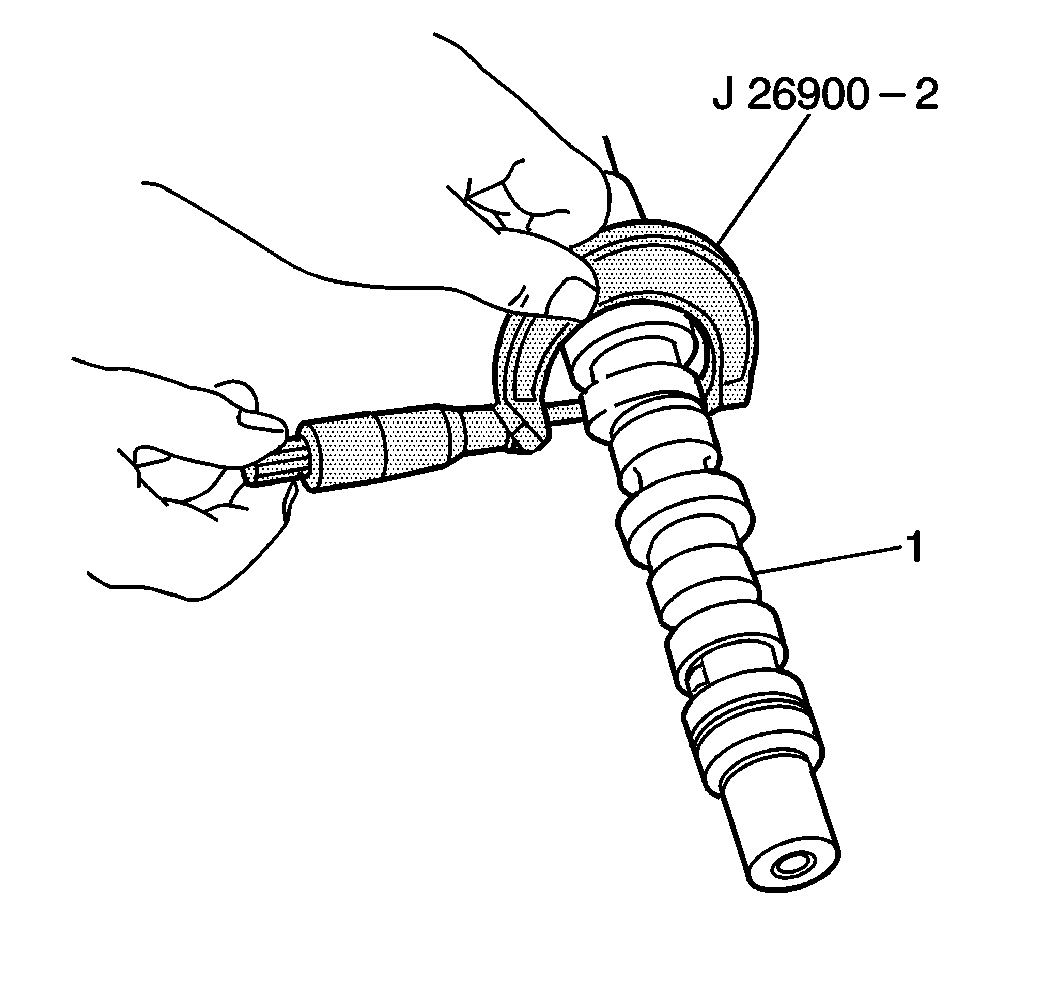 J 26900 – 2

1